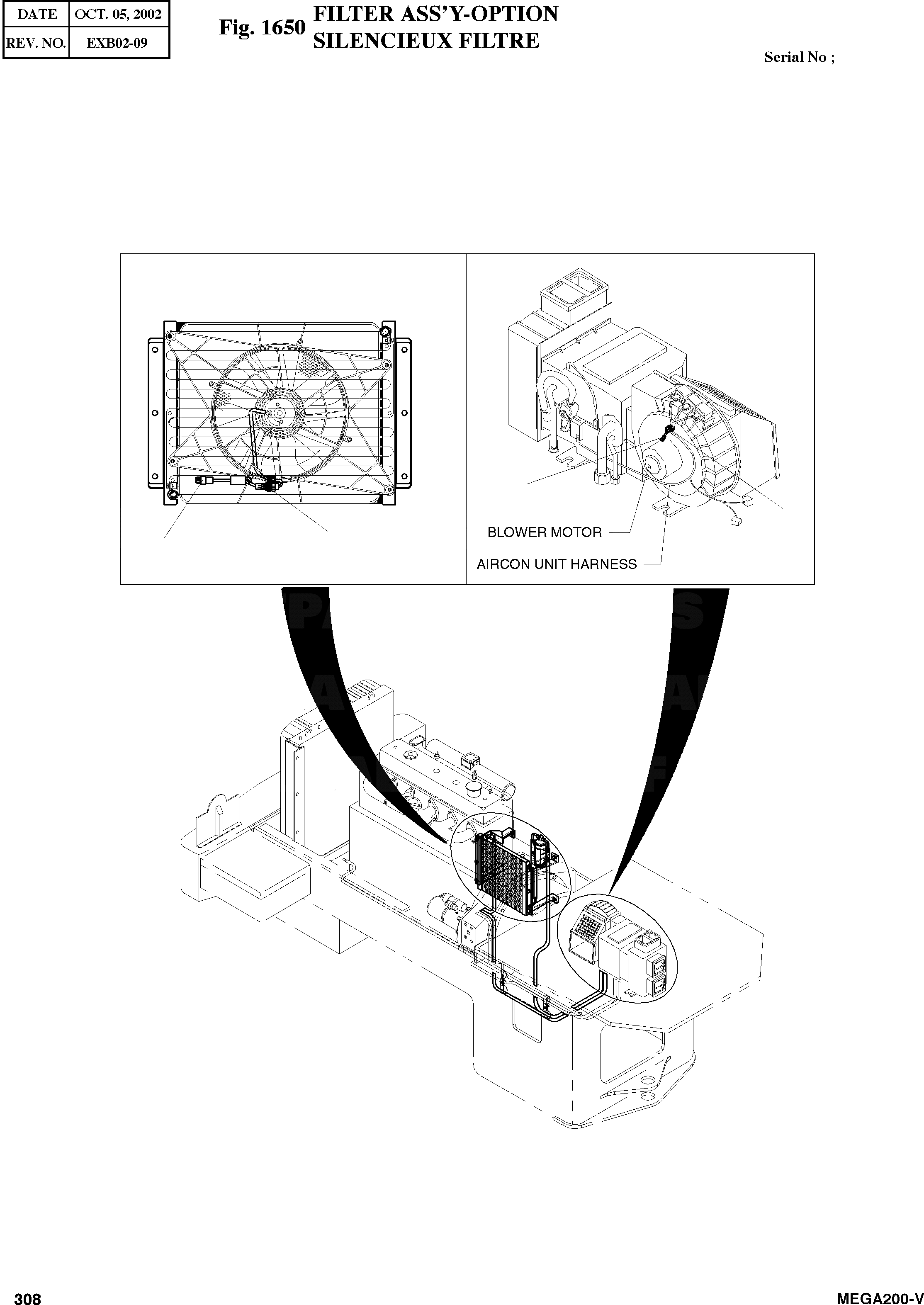 | DATE | OCT. 05, 2002 |
|---|---|
| REV. NO. | EXB02-09 |

Fig. 1650 FILTER ASS'Y-OPTION
SILENCIEUX FILTRE

Serial No ;

BLOWER MOTOR

AIRCON UNIT HARNESS

308

MEGA200-V