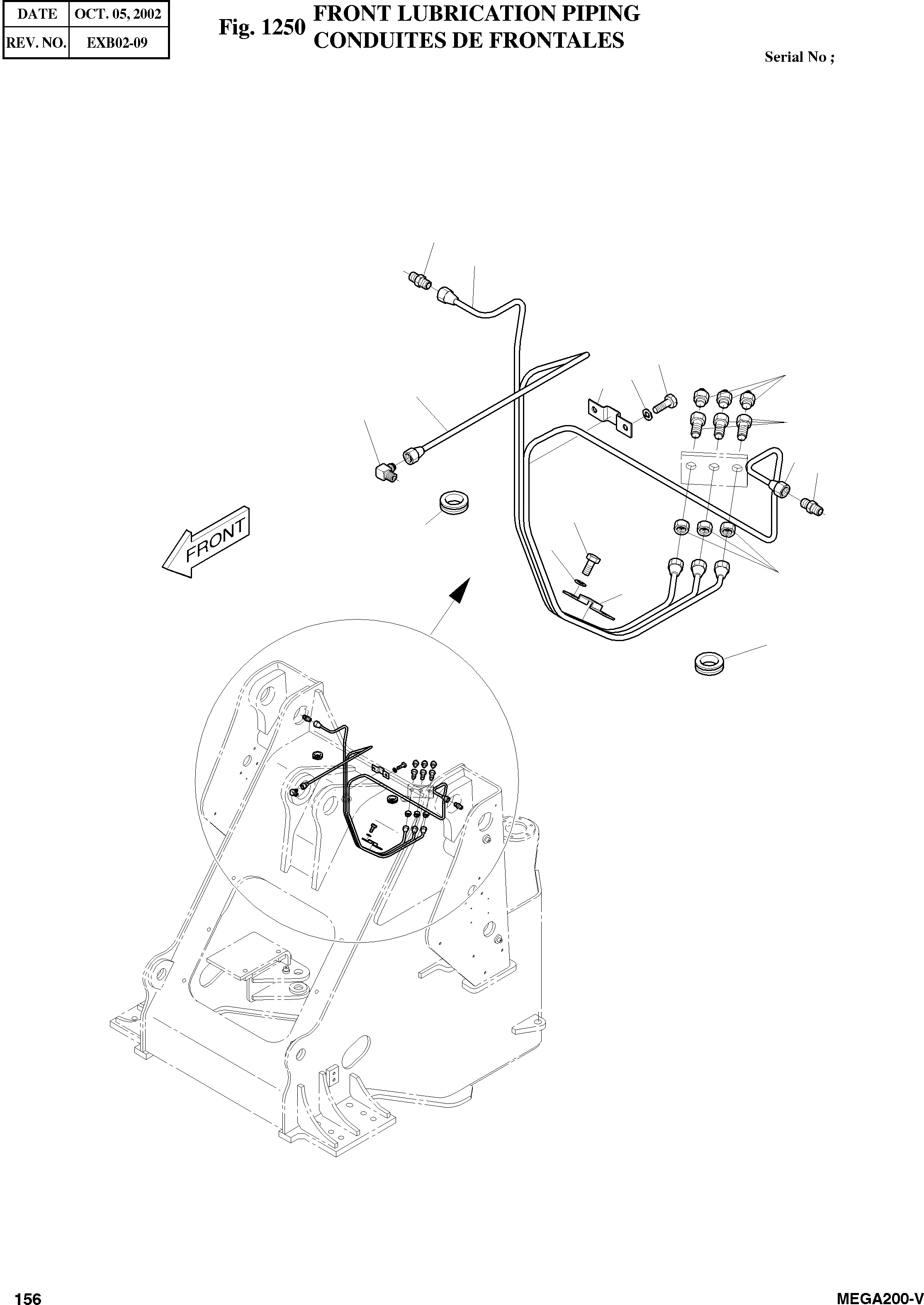 | DATE | OCT. 05, 2002 |
|---|---|
| REV. NO. | EXB02-09 |

Fig. 1250 FRONT LUBRICATION PIPING
CONDUITES DE FRONTALES

Serial No ;

FRONT

156

MEGA200-V