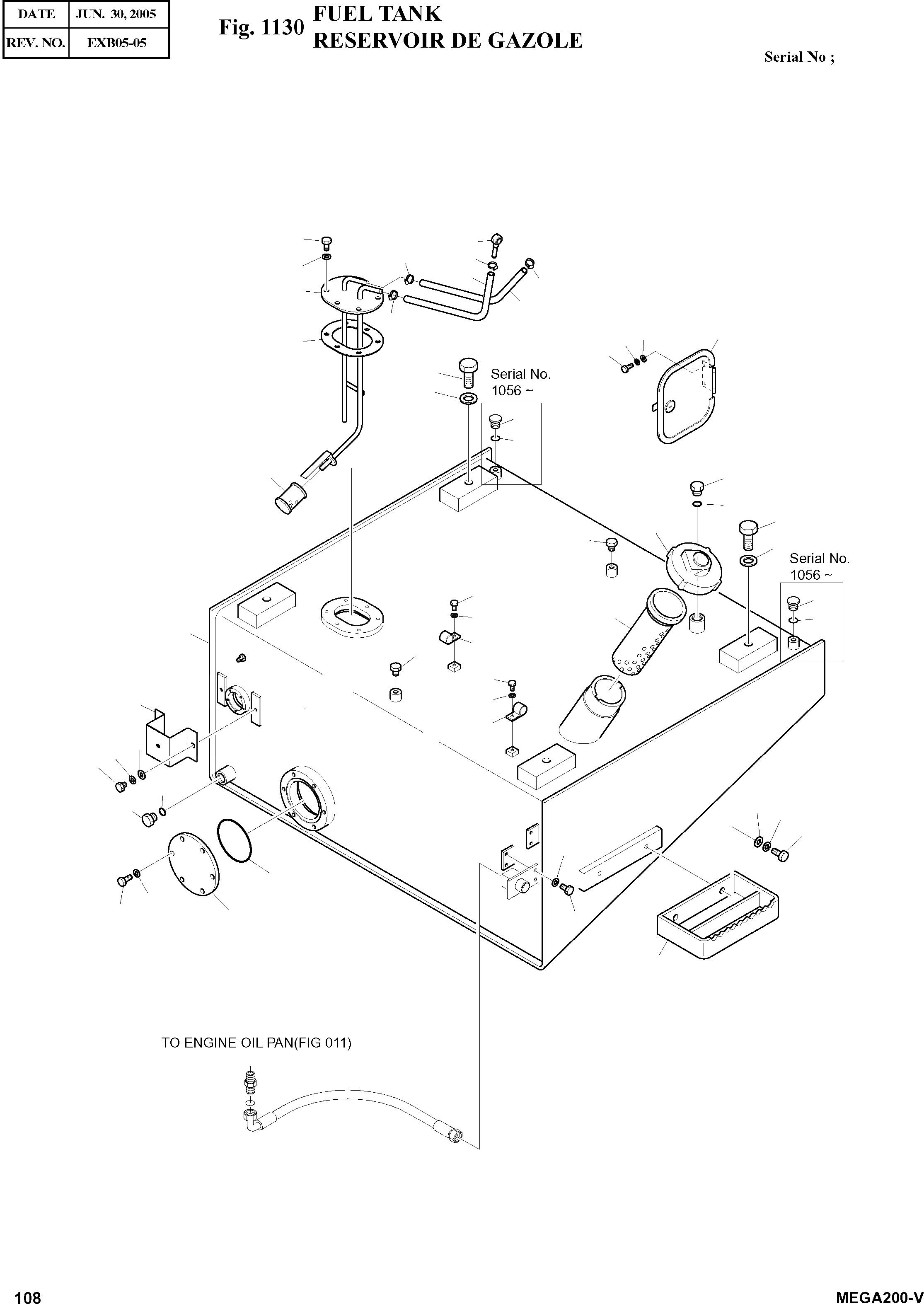 | DATE | JUN. 30, 2005 |
|---|---|
| REV. NO. | EXB05-05 |

Fig. 1130 FUEL TANK
RESERVOIR DE GAZOLE

Serial No ;

Serial No.
1056 ~

Serial No.
1056 ~

TO ENGINE OIL PAN(FIG 011)

108

MEGA200-V