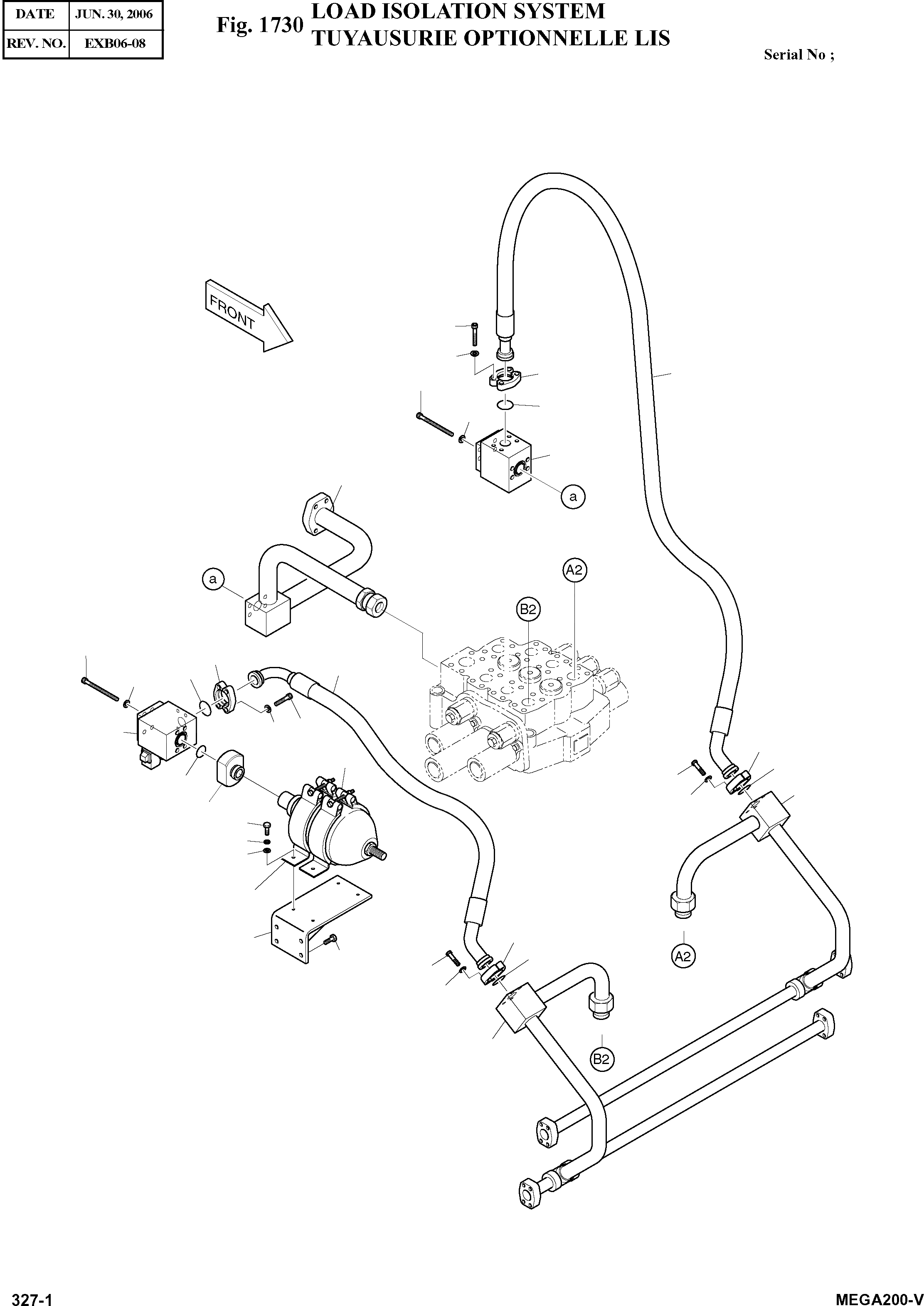 | DATE | JUN. 30, 2006 |
|---|---|
| REV. NO. | EXB06-08 |

Fig. 1730 LOAD ISOLATION SYSTEM
TUYAUSURIE OPTIONNELLE LIS

Serial No ;

FRONT

a

a

A2

B2

A2

B2

327-1

MEGA200-V