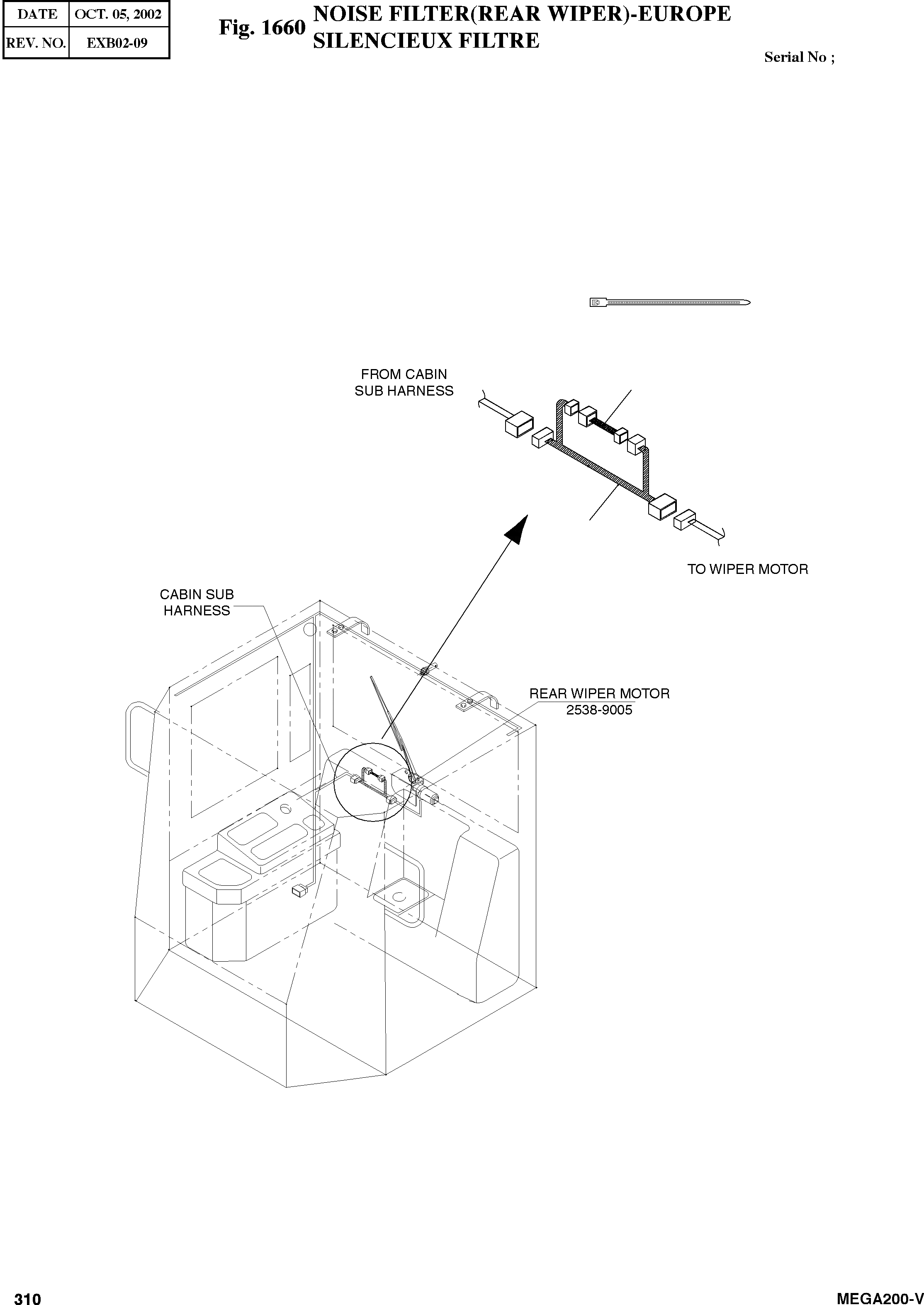 | DATE | OCT. 05, 2002 |
|---|---|
| REV. NO. | EXB02-09 |

Fig. 1660 NOISE FILTER(REAR WIPER)-EUROPE
SILENCIEUX FILTRE

Serial No ;

FROM CABIN SUB HARNESS

TO WIPER MOTOR

CABIN SUB HARNESS

REAR WIPER MOTOR
2538-9005

310

MEGA200-V