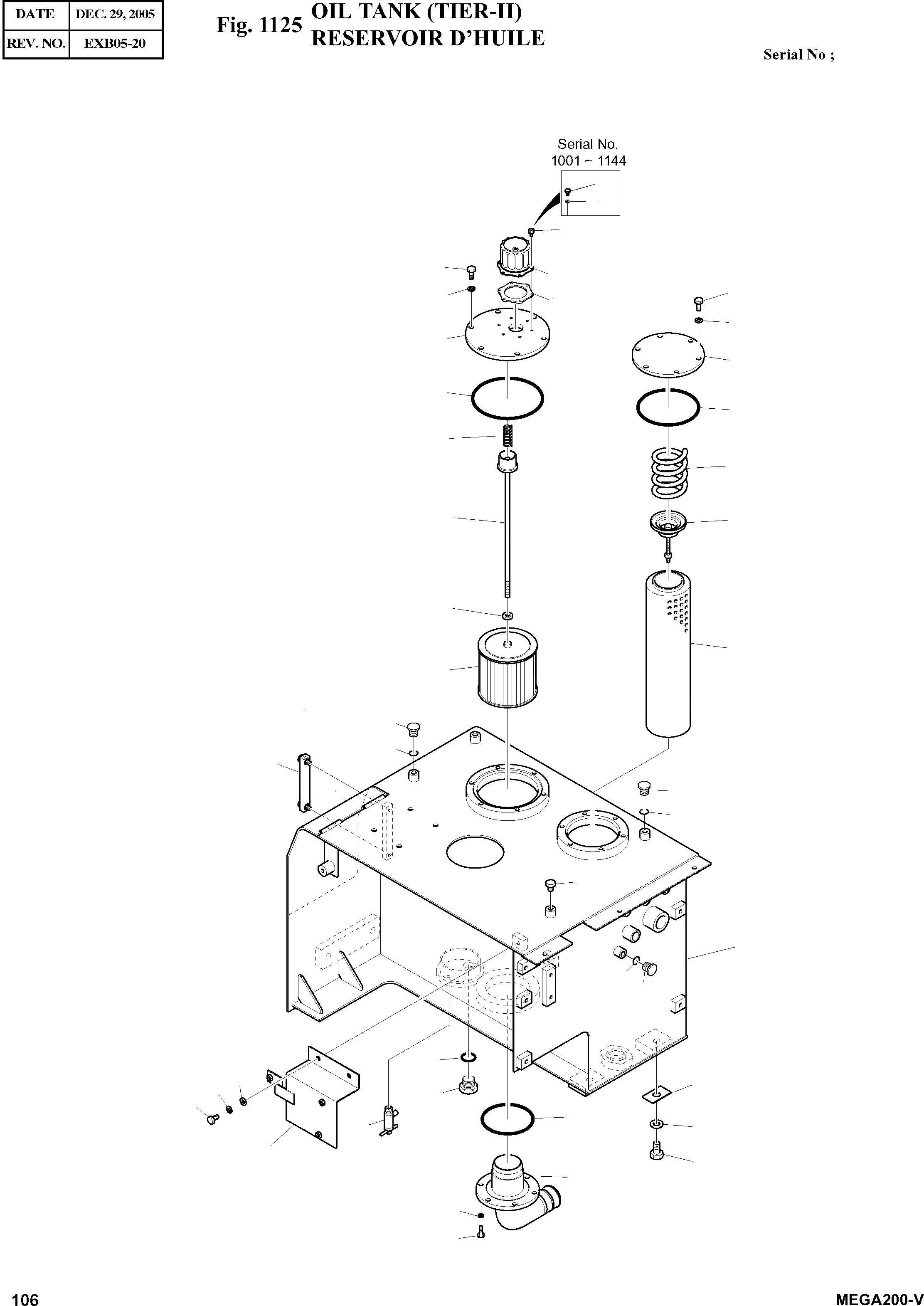 | DATE | DEC. 29, 2005 |
|---|---|
| REV. NO. | EXB05-20 |

Fig. 1125 OIL TANK (TIER-II)
RESERVOIR D'HUILE

Serial No ;

Serial No.
1001 ~ 1144

106

MEGA200-V