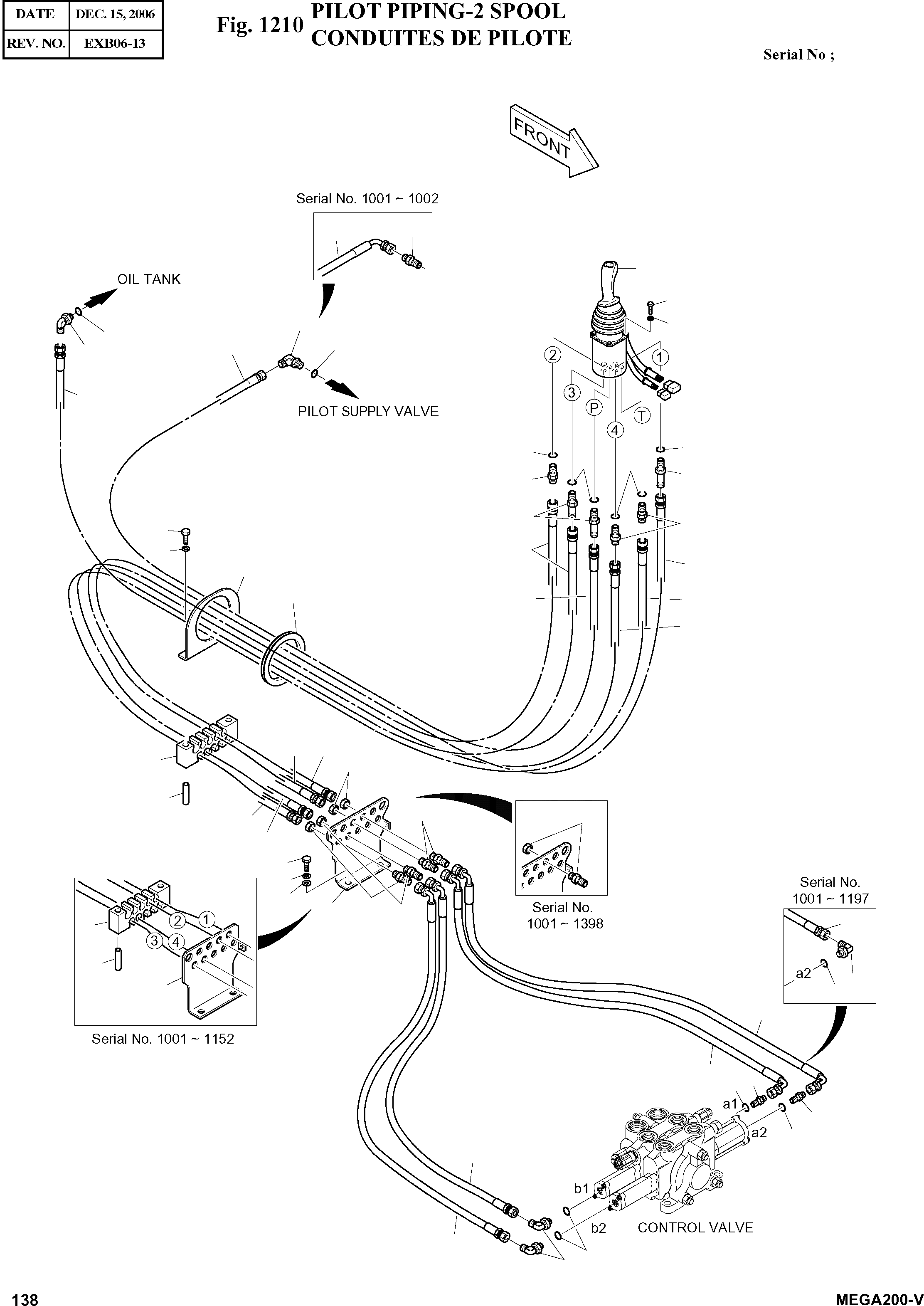 | DATE | DEC. 15, 2006 |
|---|---|
| REV. NO. | EXB06-13 |

Fig. 1210 PILOT PIPING-2 SPOOL
CONDUITES DE PILOTE

Serial No ;

FRONT

Serial No. 1001 ~ 1002

OIL TANK

PILOT SUPPLY VALVE

2

1

3

P

4

T

Serial No. 1001 ~ 1398

Serial No. 1001 ~ 1197

a2

2 1

3 4

Serial No. 1001 ~ 1152

a1

a2

b1

b2

CONTROL VALVE

138

MEGA200-V