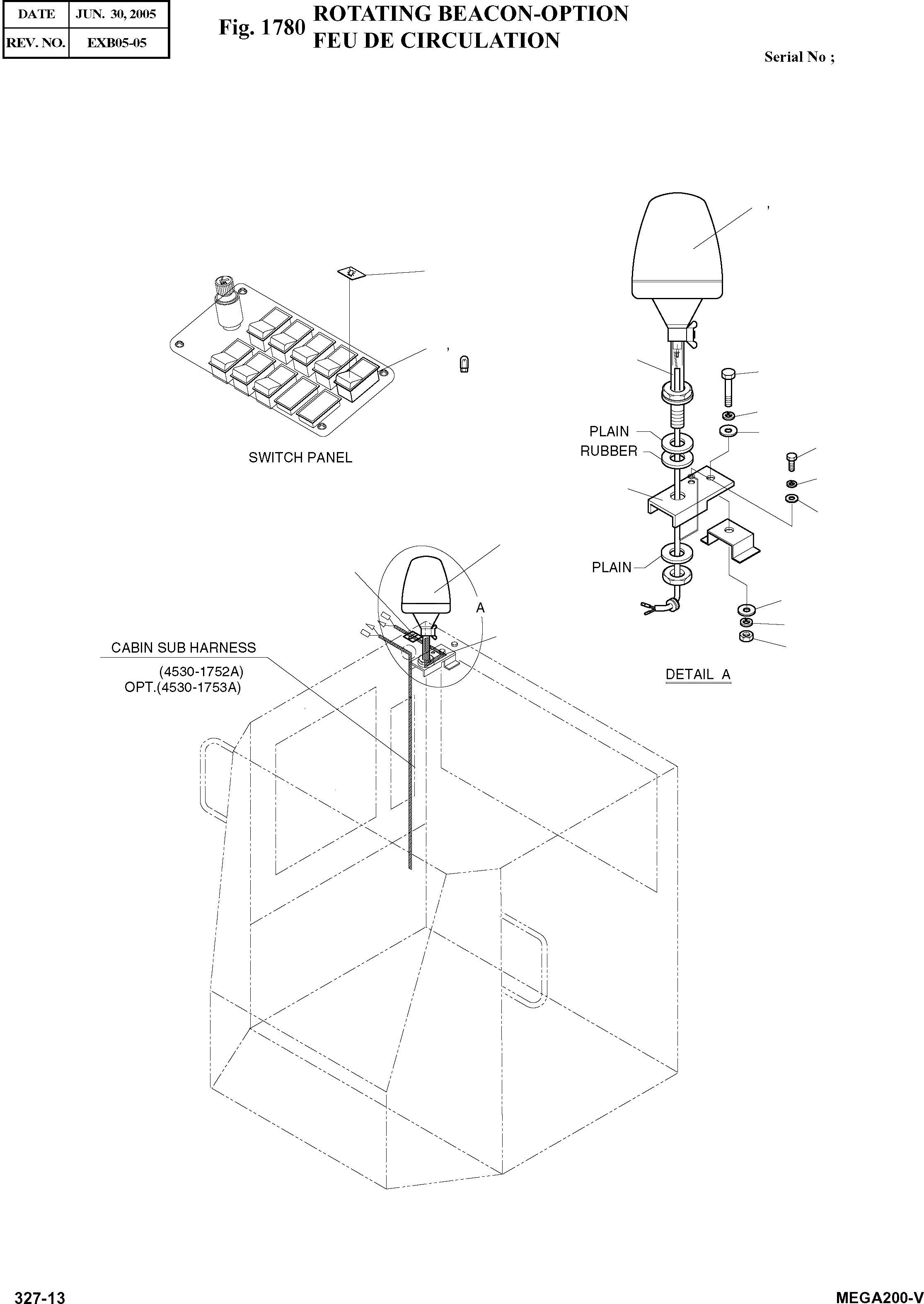 | DATE | JUN. 30, 2005 |
|---|---|
| REV. NO. | EXB05-05 |

Fig. 1780 ROTATING BEACON-OPTION
FEU DE CIRCULATION

Serial No ;

,

,

SWITCH PANEL

PLAIN
RUBBER

PLAIN

A

CABIN SUB HARNESS
(4530-1752A)
OPT.(4530-1753A)

DETAIL A

327-13

MEGA200-V