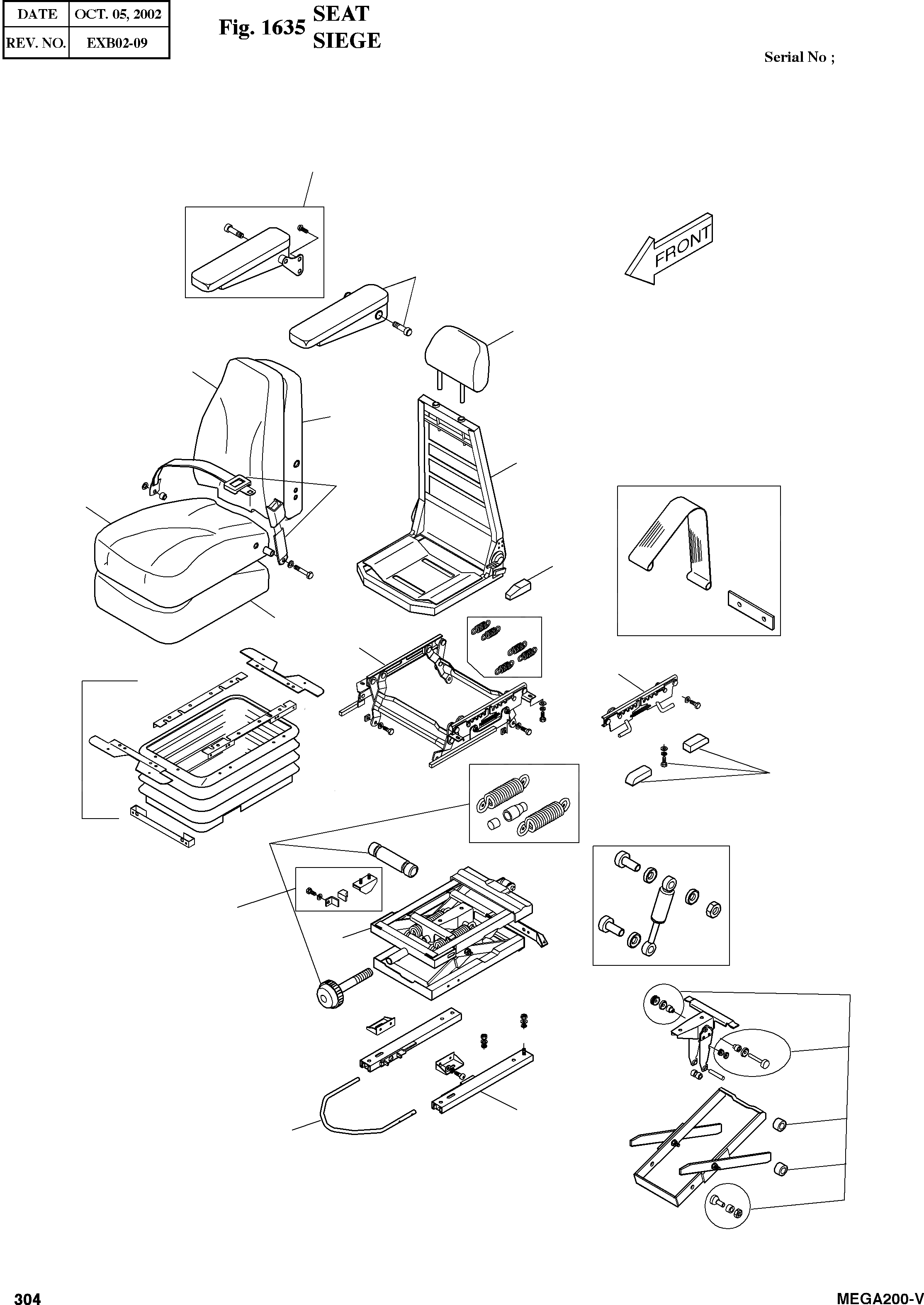 | DATE | OCT. 05, 2002 |
|---|---|
| REV. NO. | EXB02-09 |

Fig. 1635 SEAT SIEGE

Serial No ;

FRONT

304

MEGA200-V