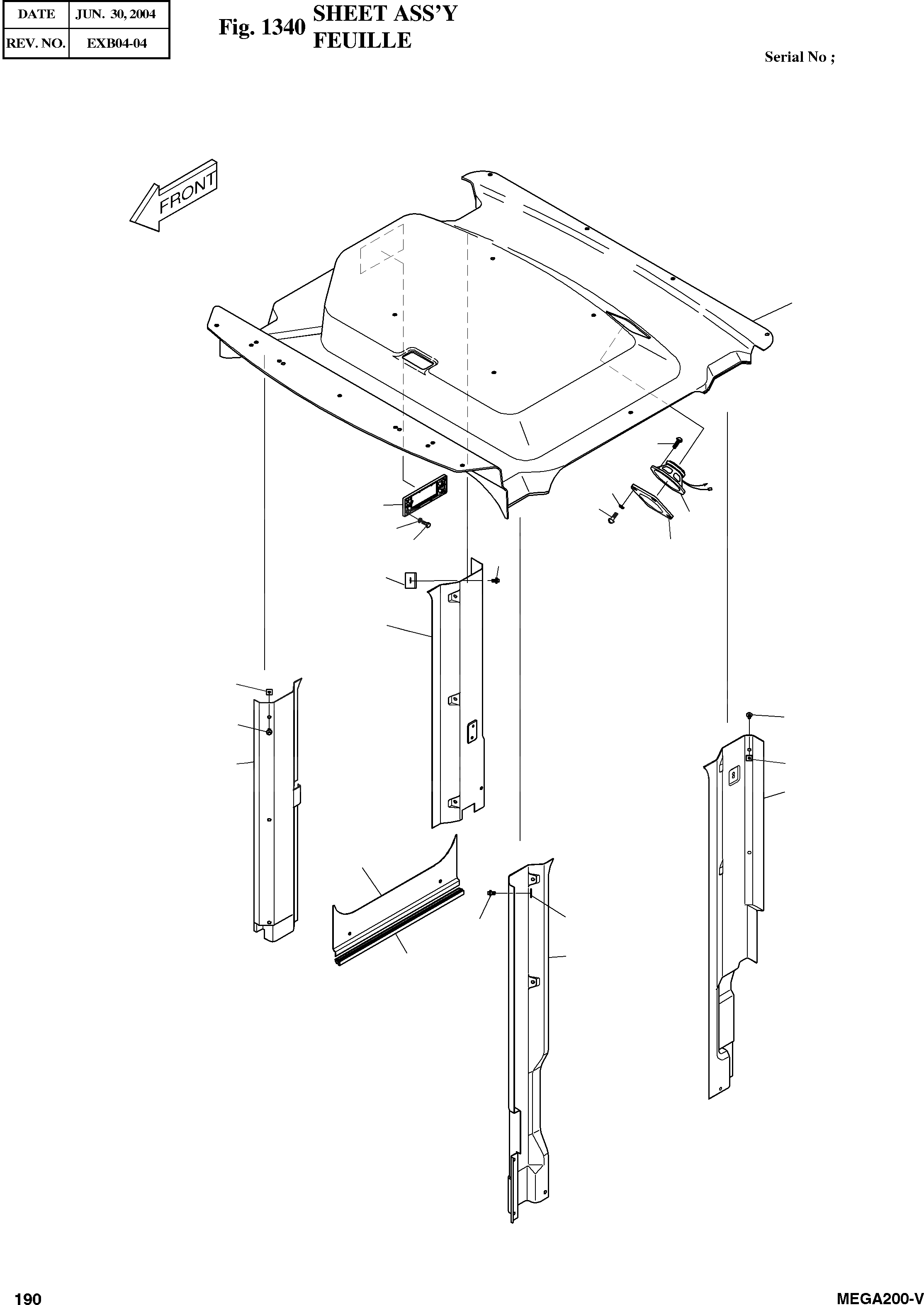 | DATE | JUN. 30, 2004 |
|---|---|
| REV. NO. | EXB04-04 |

Fig. 1340 SHEET ASS'Y FEUILLE

Serial No ;

FRONT

190

MEGA200-V