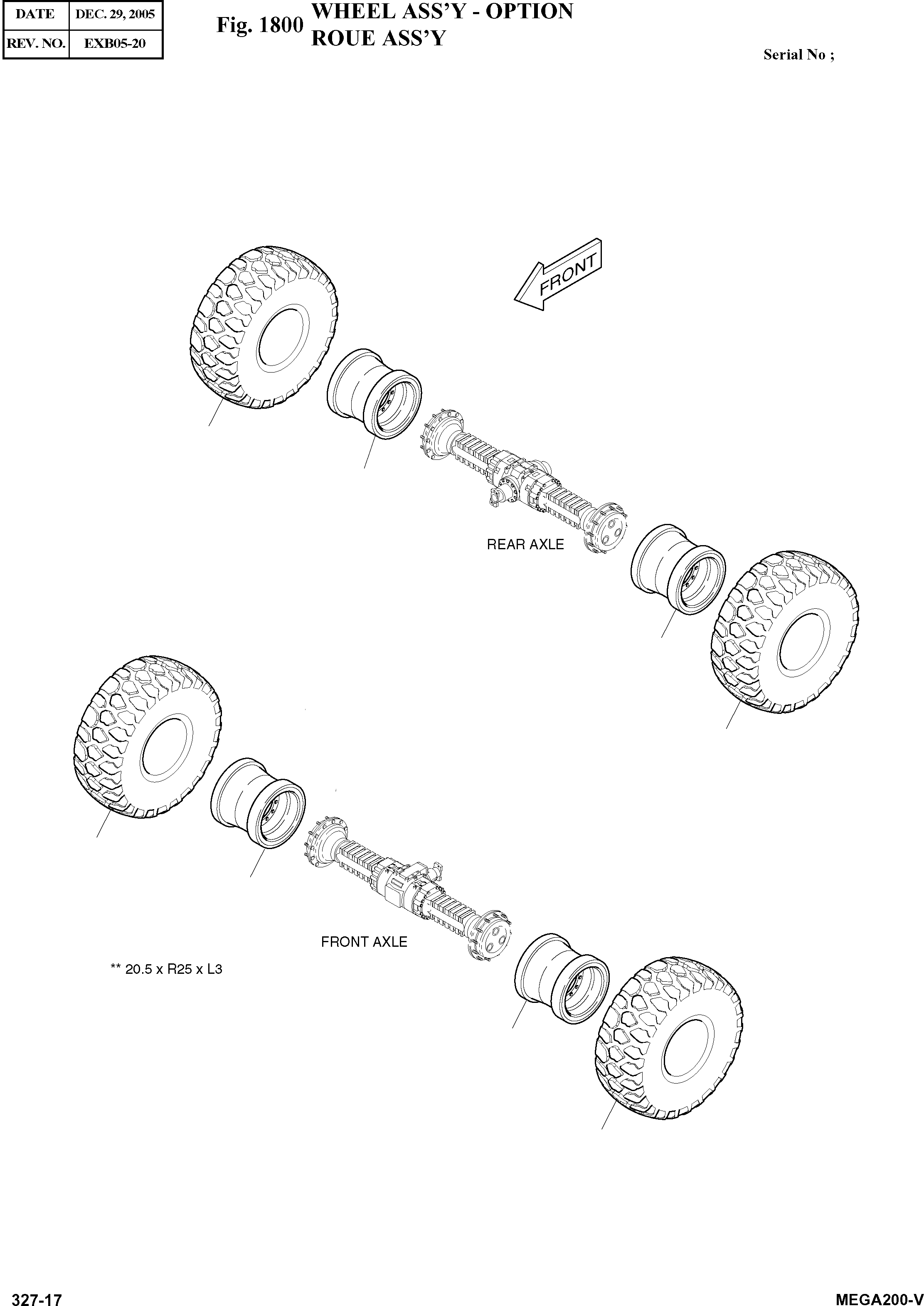 | DATE | DEC. 29, 2005 |
|---|---|
| REV. NO. | EXB05-20 |

Fig. 1800 WHEEL ASS'Y - OPTION
ROUE ASS'Y

Serial No ;

FRONT

REAR AXLE

FRONT AXLE

** 20.5 x R25 x L3

327-17

MEGA200-V