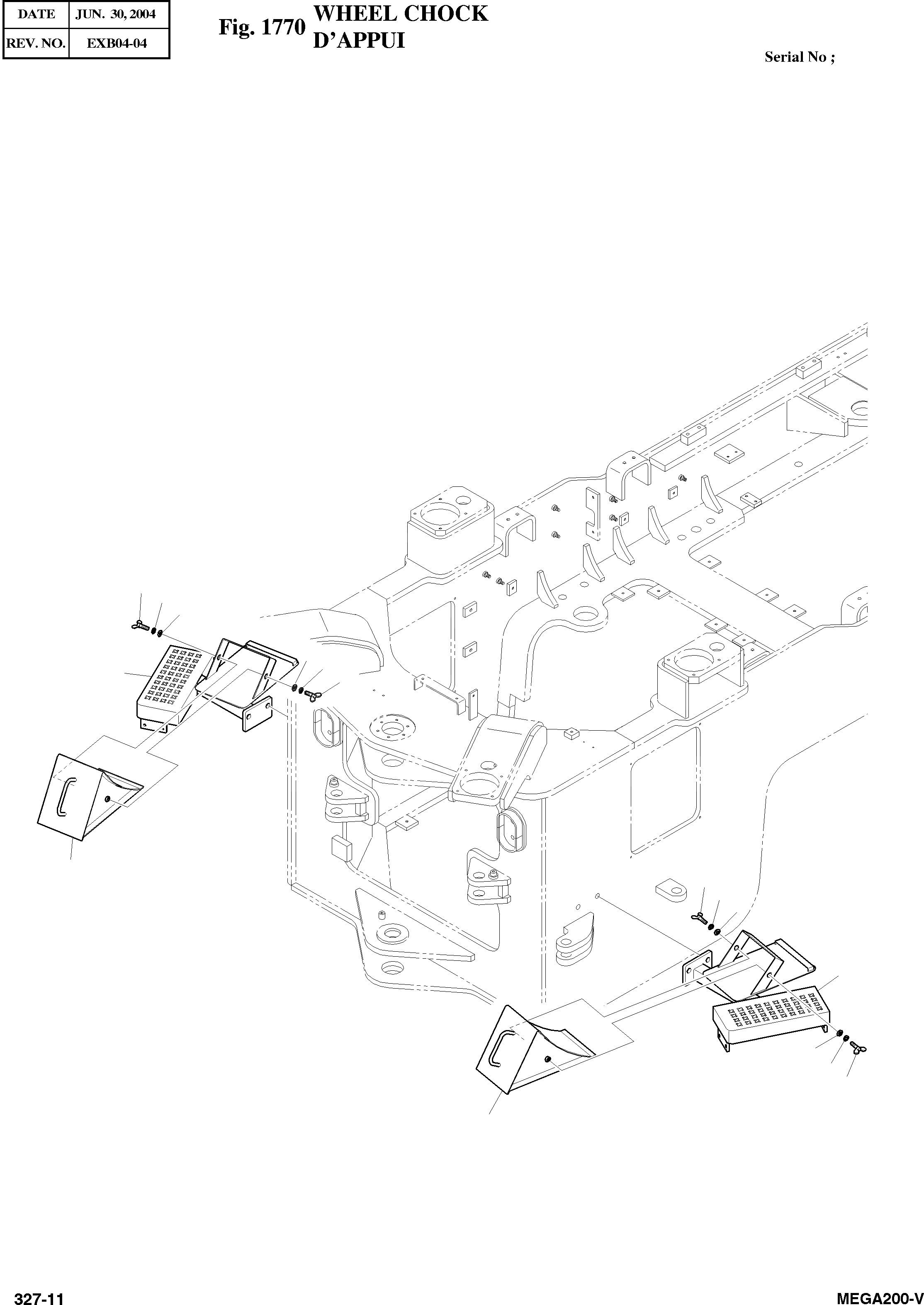 | DATE | JUN. 30, 2004 |
|---|---|
| REV. NO. | EXB04-04 |

Fig. 1770 WHEEL CHOCK D'APPUI

Serial No ;

327-11

MEGA200-V