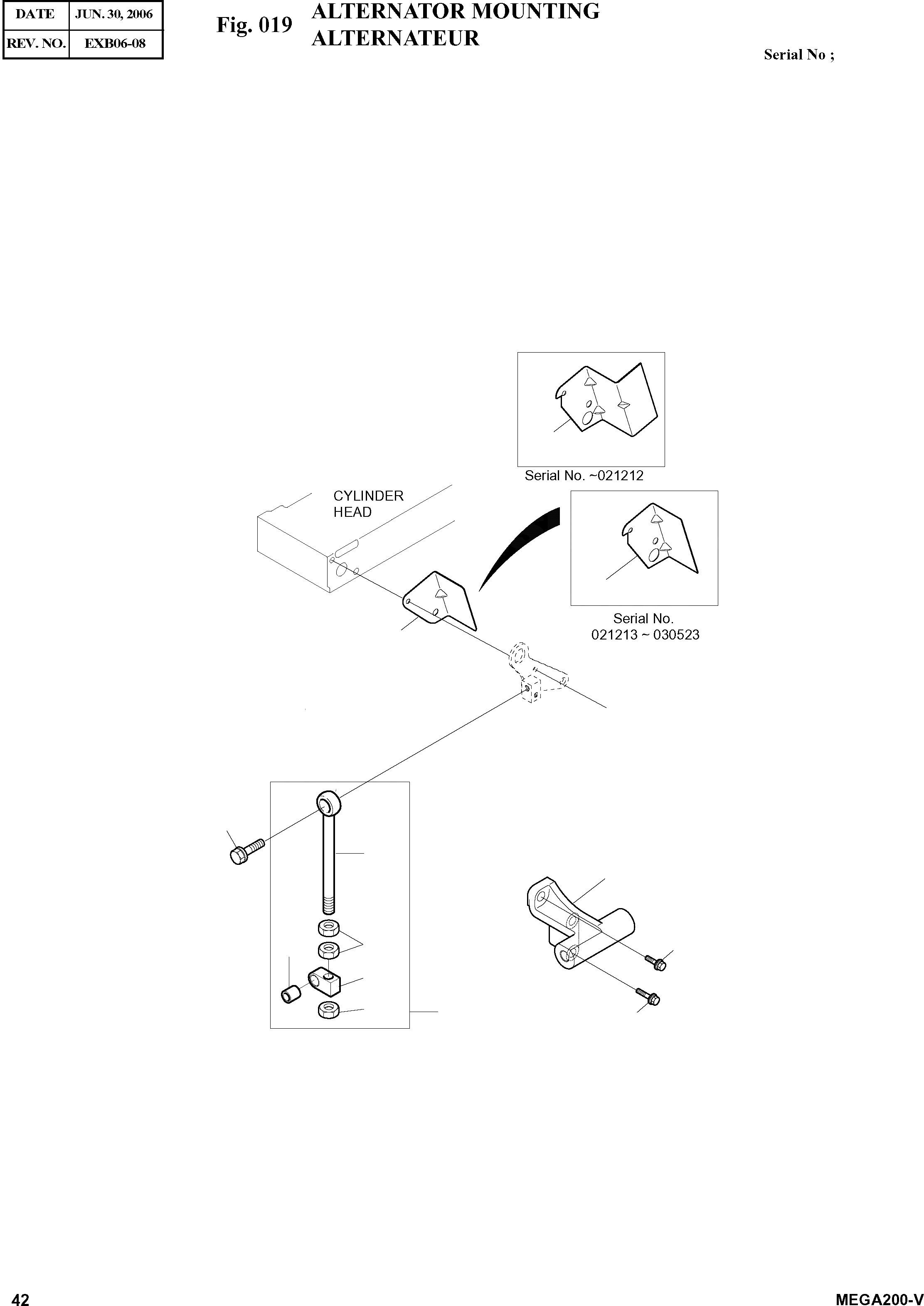 | DATE | JUN. 30, 2006 |
|---|---|
| REV. NO. | EXB06-08 |

Fig. 019 ALTERNATOR MOUNTING
ALTERNATEUR

Serial No ;

Serial No. ~021212

CYLINDER HEAD

Serial No. 021213 ~ 030523

42

MEGA200-V