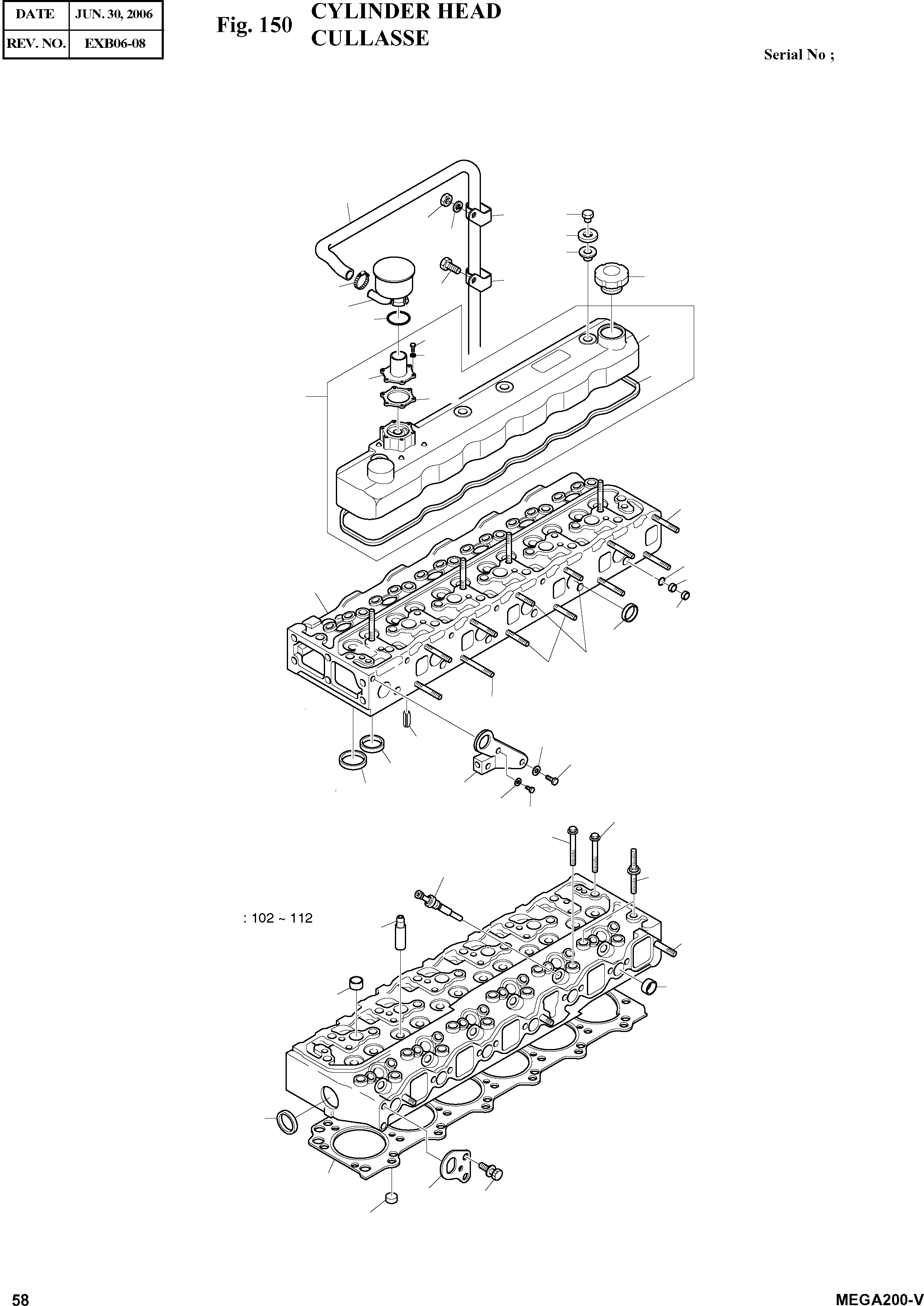 | DATE | JUN. 30, 2006 |
|---|---|
| REV. NO. | EXB06-08 |

Fig. 150 CYLINDER HEAD
CULLASSE

Serial No ;

: 102 ~ 112

58

MEGA200-V