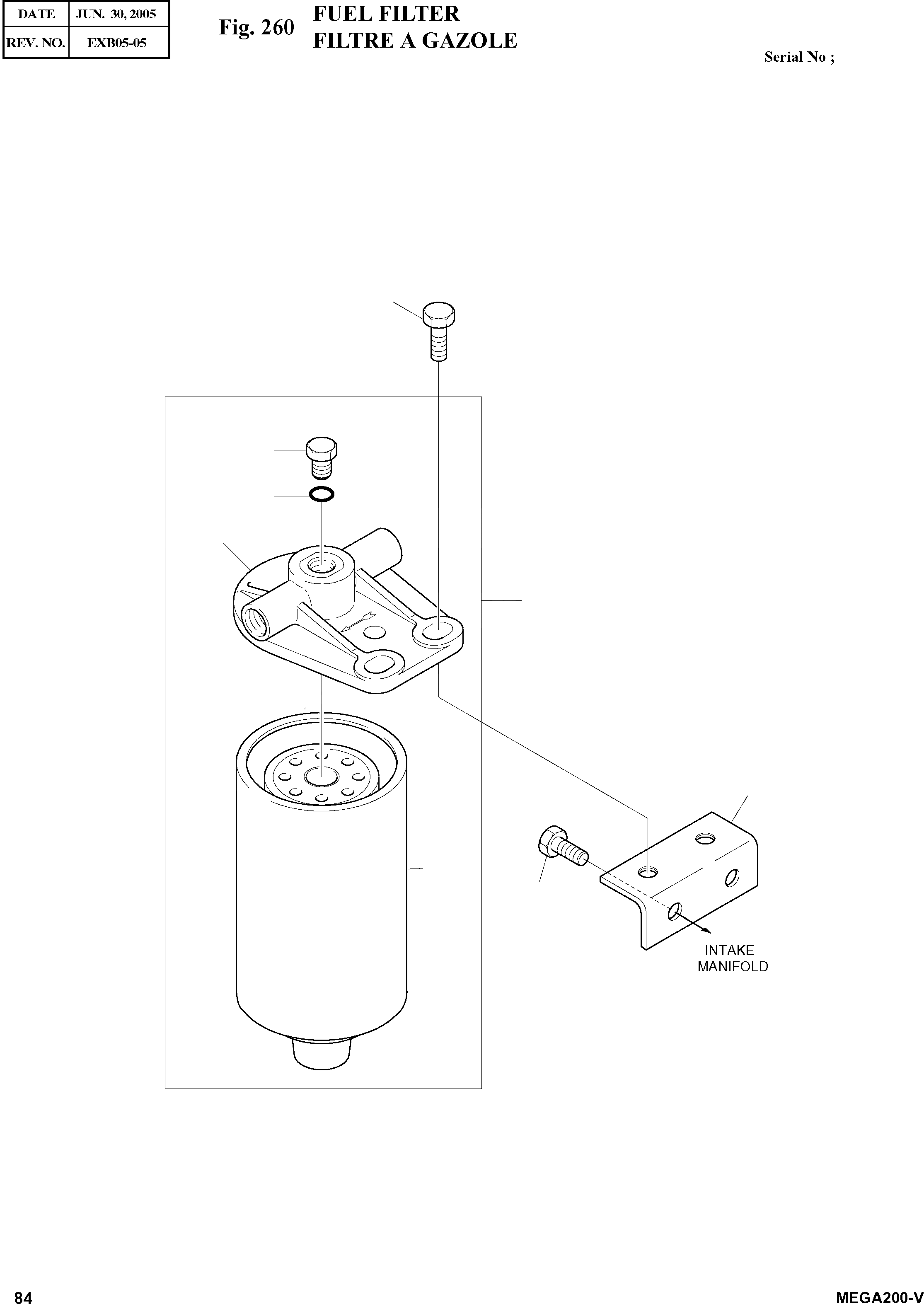 | DATE | JUN. 30, 2005 |
|---|---|
| REV. NO. | EXB05-05 |

Fig. 260 FUEL FILTER
FILTRE A GAZOLE

Serial No ;

INTAKE MANIFOLD

84

MEGA200-V