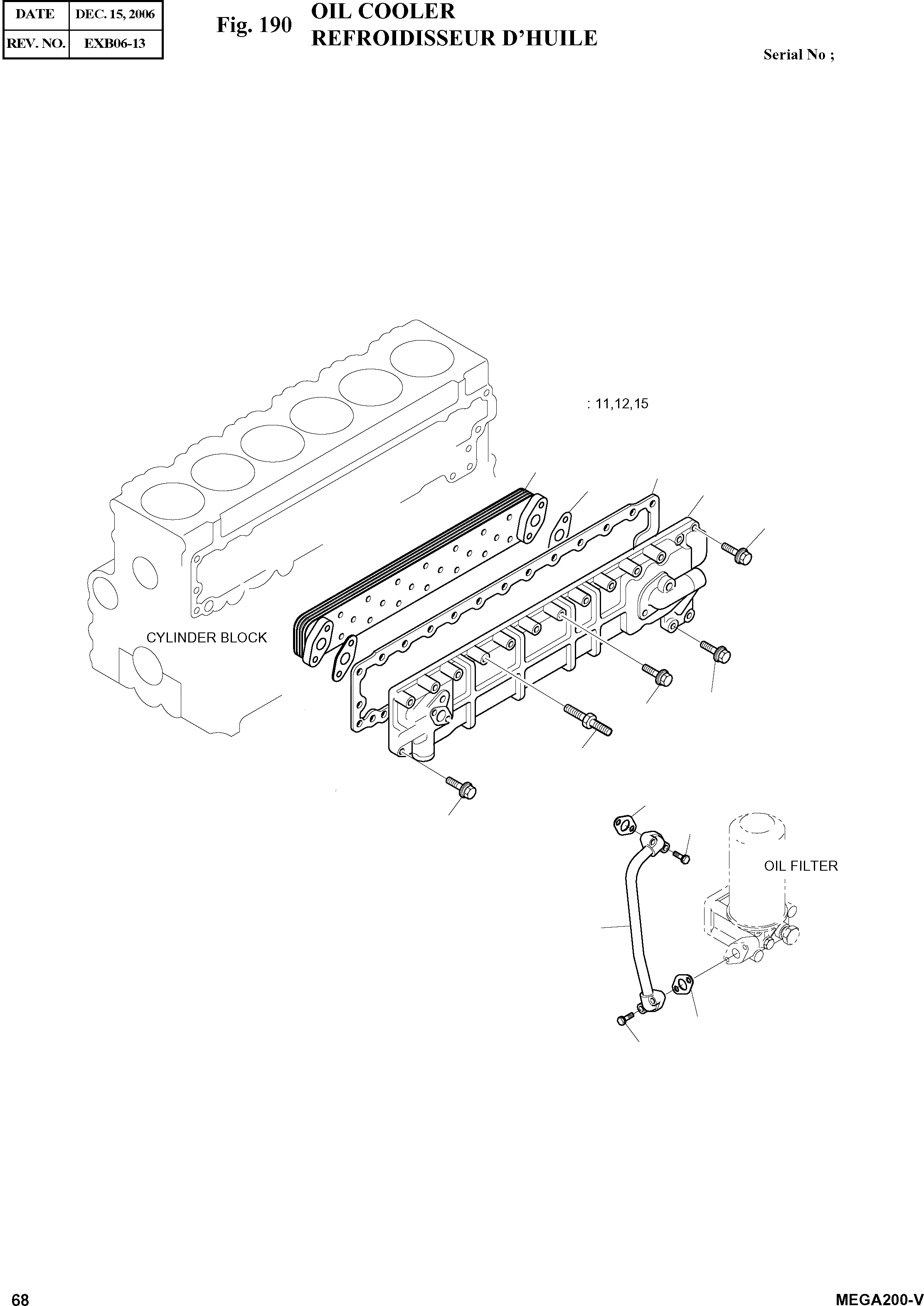 | DATE | DEC. 15, 2006 |
|---|---|
| REV. NO. | EXB06-13 |

Fig. 190 OIL COOLER
REFROIDISSEUR D'HUILE

Serial No ;

: 11,12,15

CYLINDER BLOCK

OIL FILTER

68

MEGA200-V