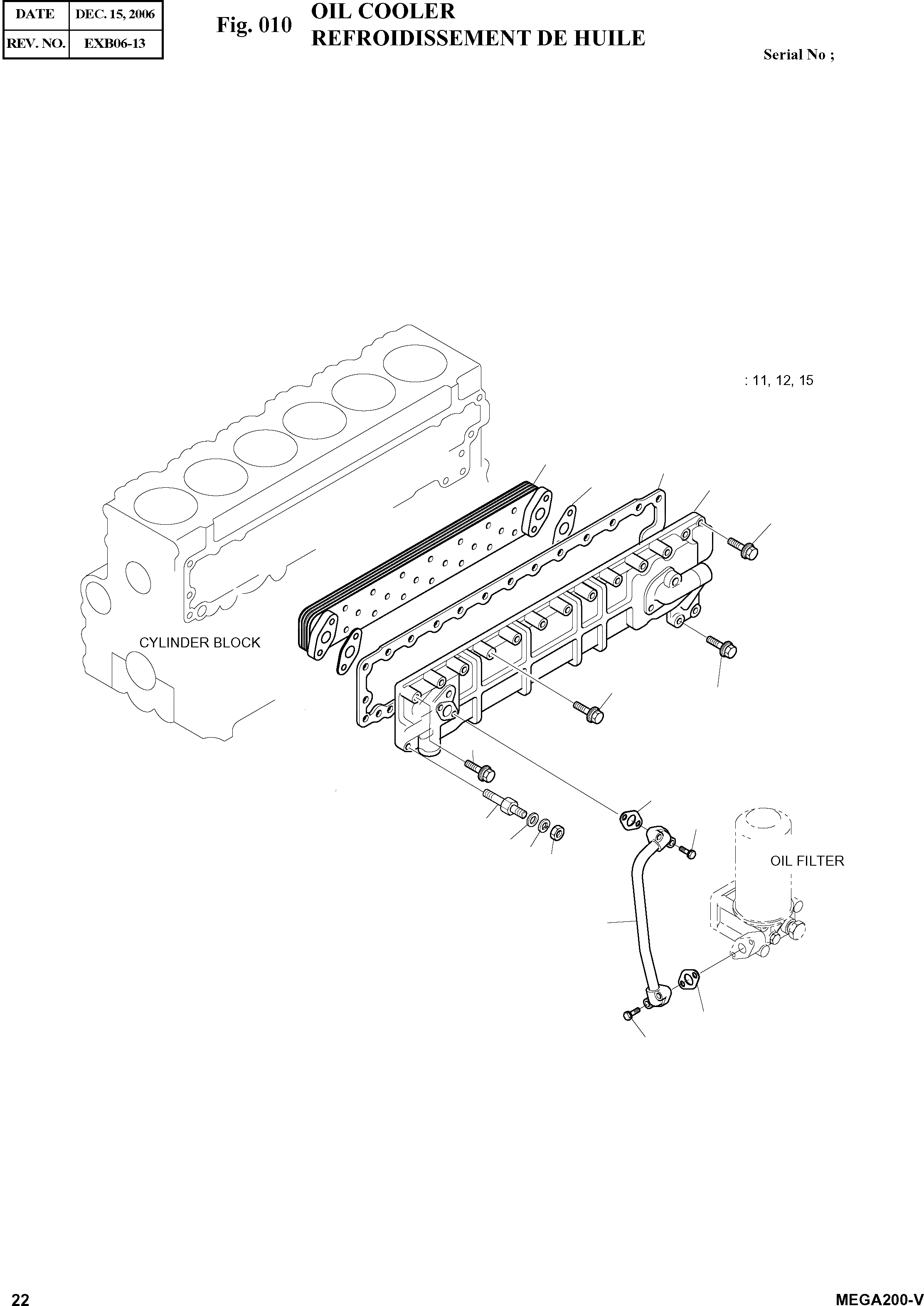 | DATE | DEC. 15, 2006 |
|---|---|
| REV. NO. | EXB06-13 |

Fig. 010 OIL COOLER
REFROIDISSEMENT DE HUILE

Serial No ;

: 11, 12, 15

CYLINDER BLOCK

OIL FILTER

22

MEGA200-V