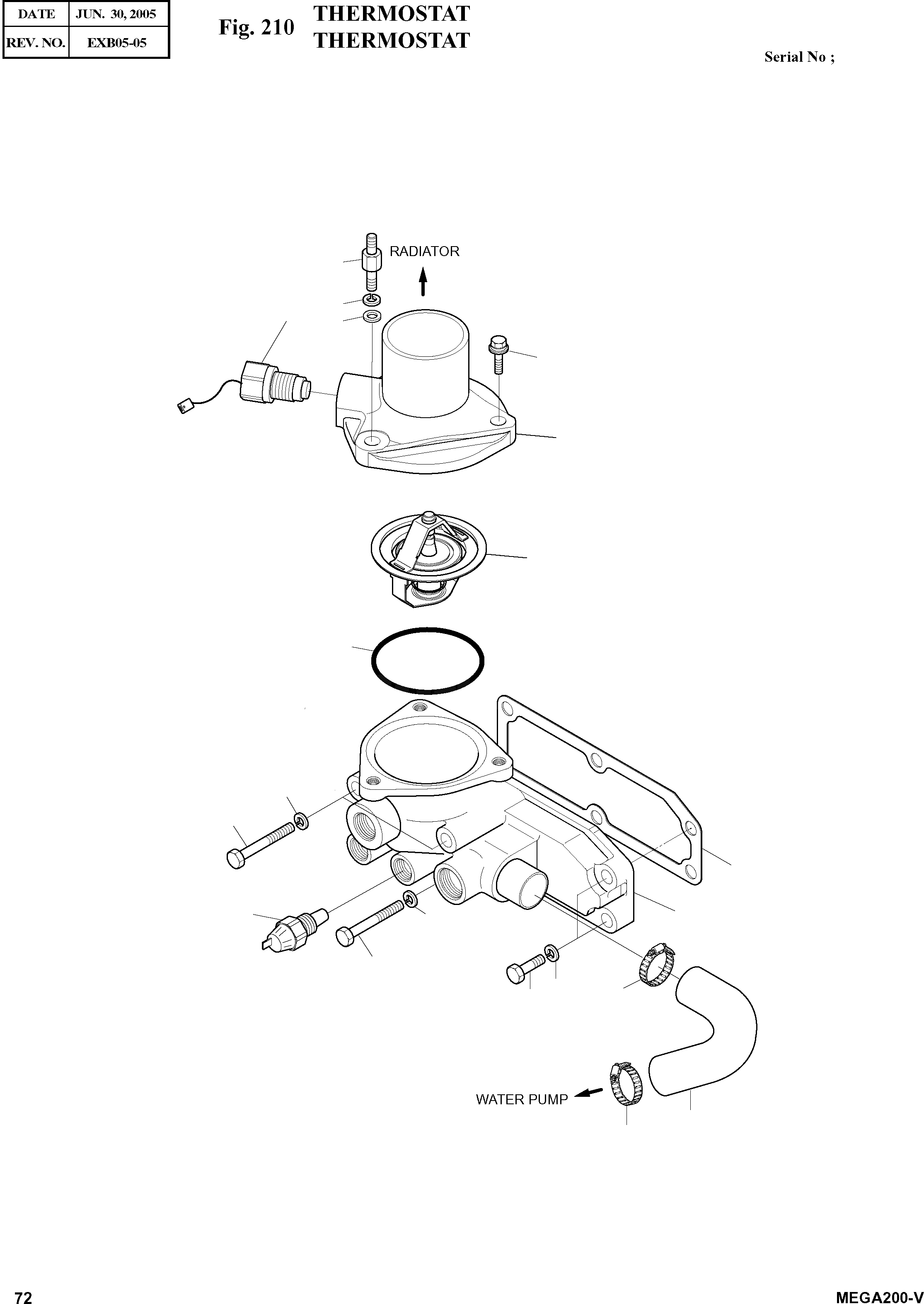 | DATE | JUN. 30, 2005 |
|---|---|
| REV. NO. | EXB05-05 |

Fig. 210 THERMOSTAT
THERMOSTAT

Serial No ;

RADIATOR

WATER PUMP

72

MEGA200-V