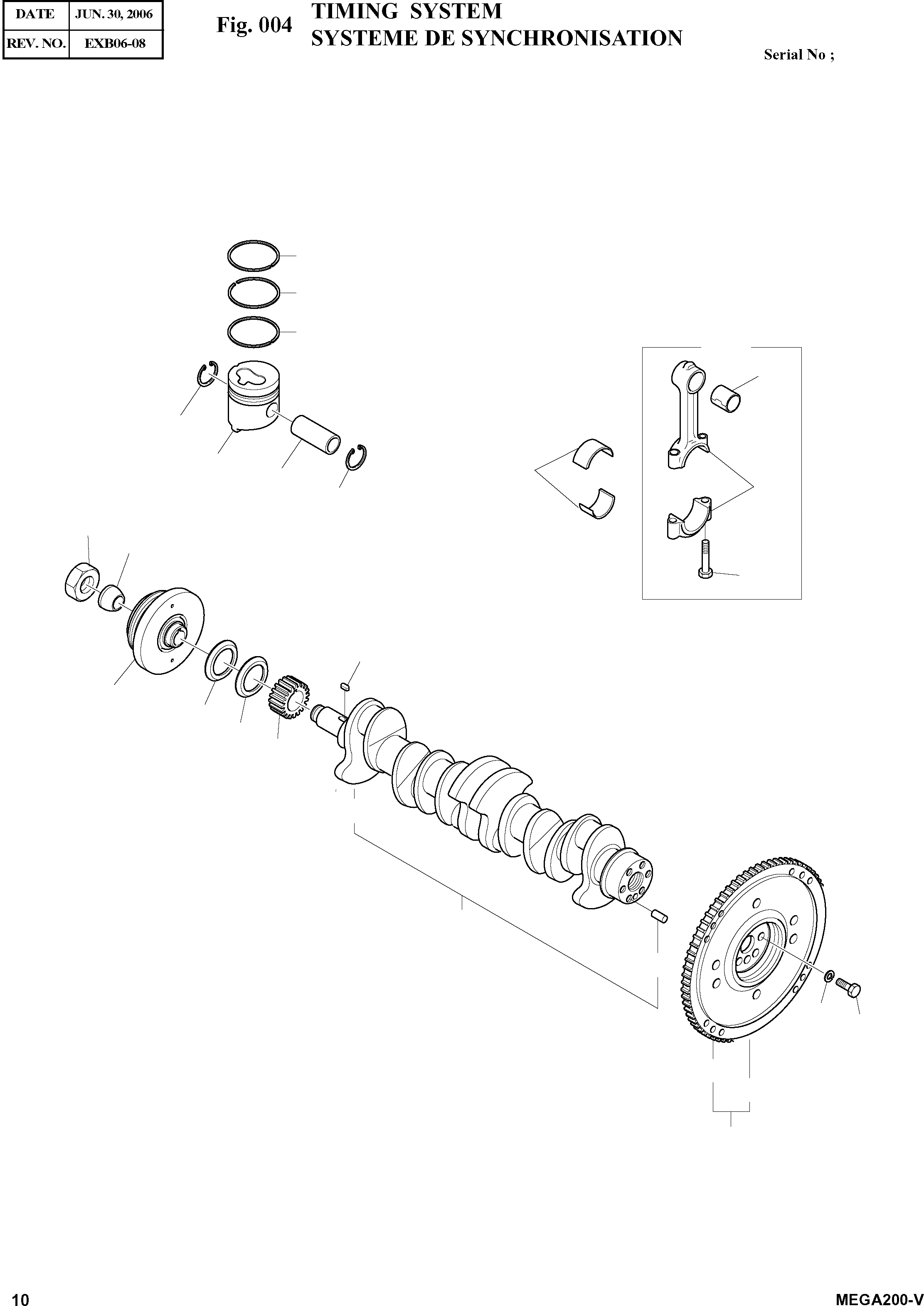 | DATE | JUN. 30, 2006 |
|---|---|
| REV. NO. | EXB06-08 |

Fig. 004 TIMING SYSTEM
SYSTEME DE SYNCHRONISATION

Serial No ;

10

MEGA200-V