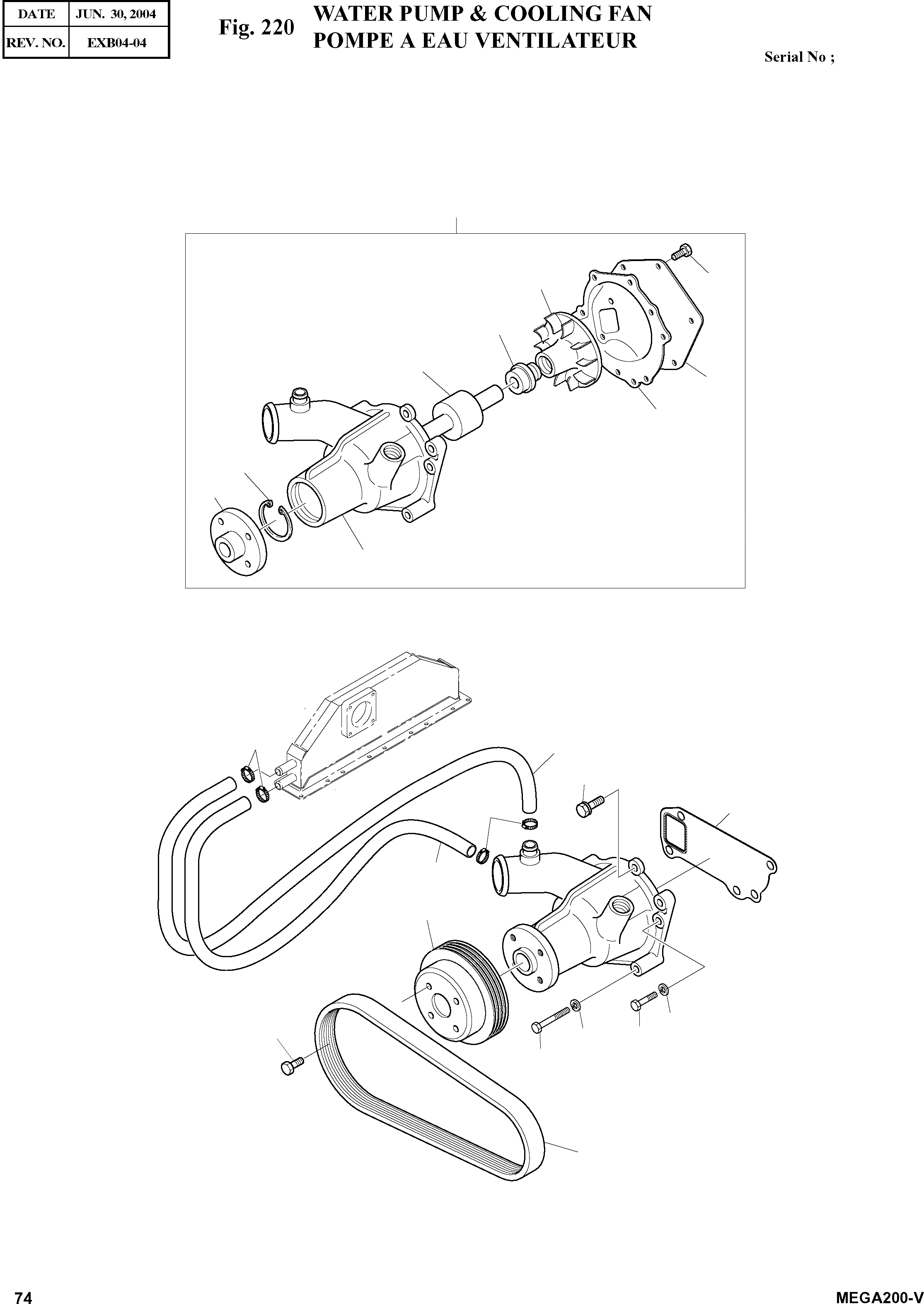 | DATE | JUN. 30, 2004 |
|---|---|
| REV. NO. | EXB04-04 |

Fig. 220 WATER PUMP & COOLING FAN
POMPE A EAU VENTILATEUR

Serial No ;

74

MEGA200-V