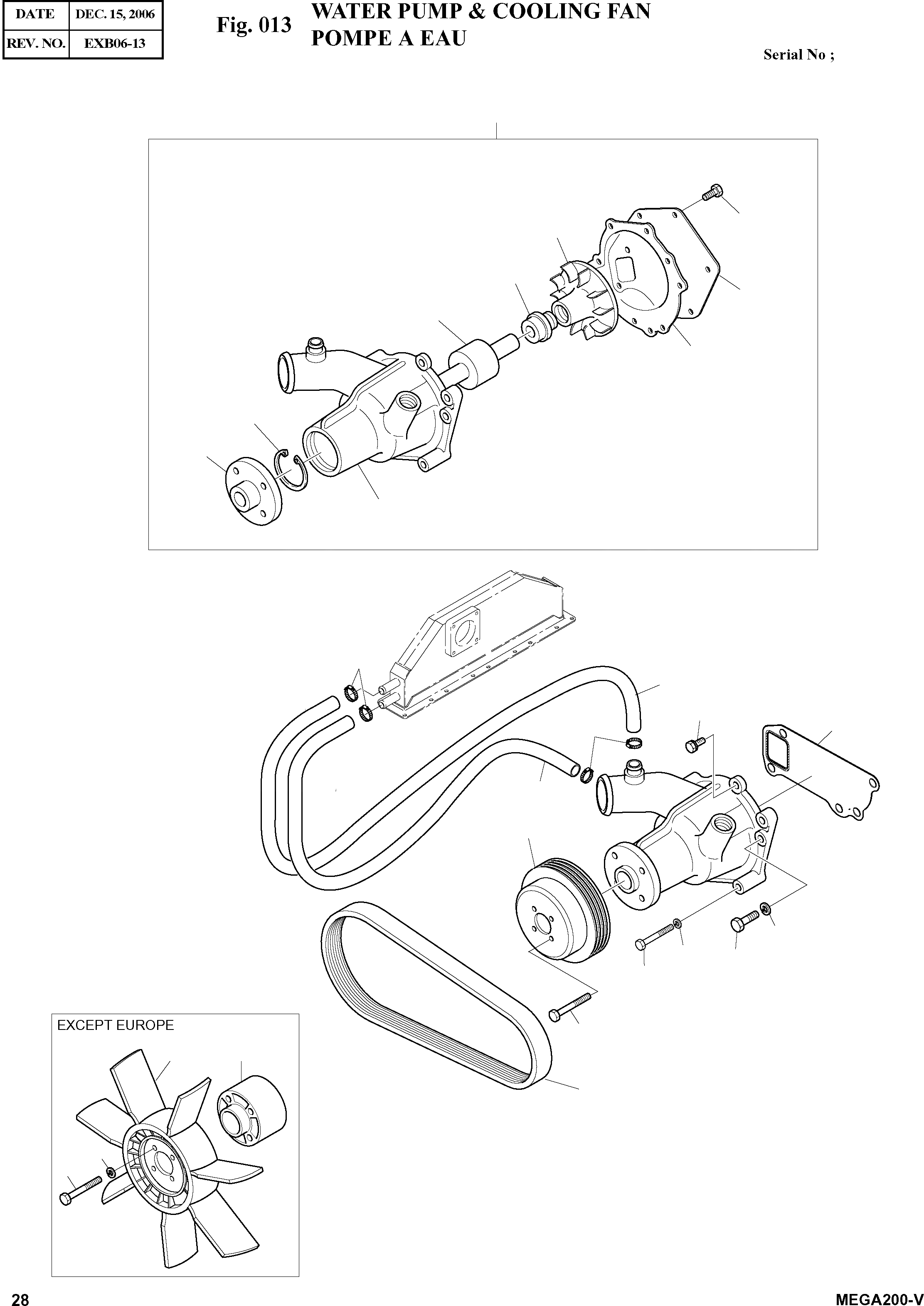 | DATE | DEC. 15, 2006 |
|---|---|
| REV. NO. | EXB06-13 |

Fig. 013 WATER PUMP & COOLING FAN
POMPE A EAU

Serial No ;

EXCEPT EUROPE

28

MEGA200-V