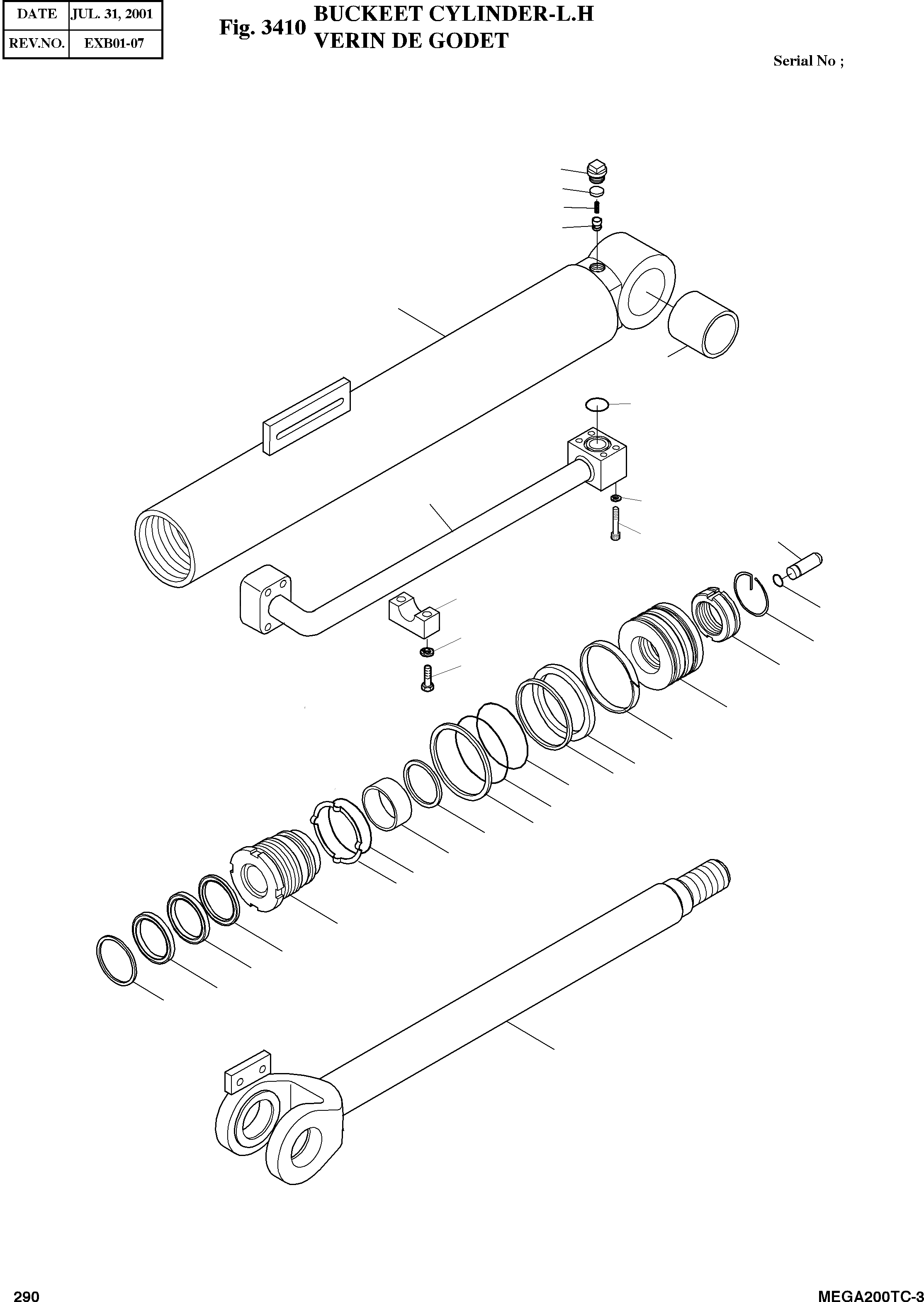 | DATE | JUL. 31, 2001 |
|---|---|
| REV.NO. | EXB01-07 |

Fig. 3410 BUCKEET CYLINDER-L.H
VERIN DE GODET

Serial No ;

290

MEGA200TC-3