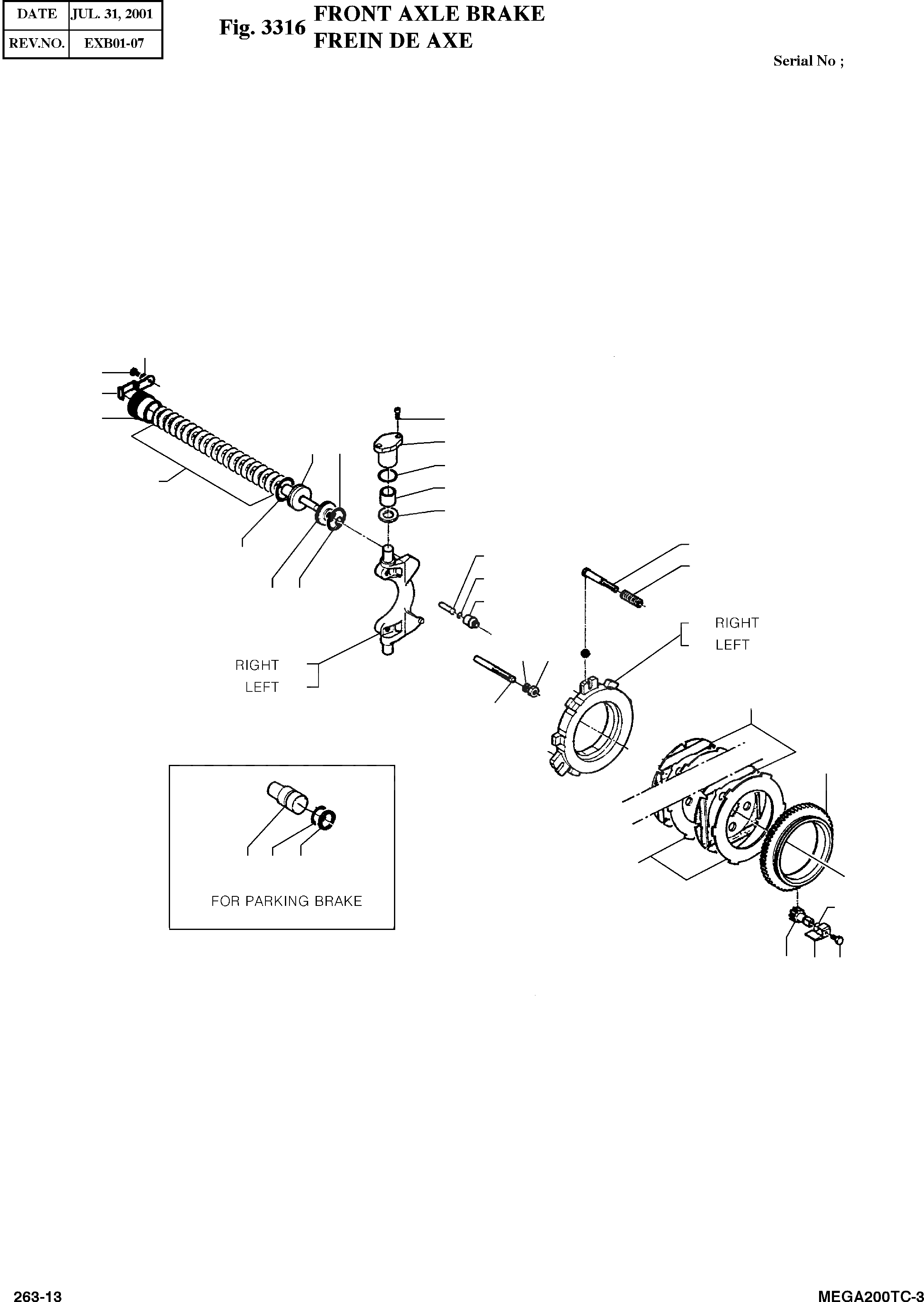 | DATE | JUL. 31, 2001 |
|---|---|
| REV.NO. | EXB01-07 |

Fig. 3316 FRONT AXLE BRAKE
FREIN DE AXE

Serial No ;

RIGHT
LEFT

RIGHT
LEFT

FOR PARKING BRAKE

263-13

MEGA200TC-3