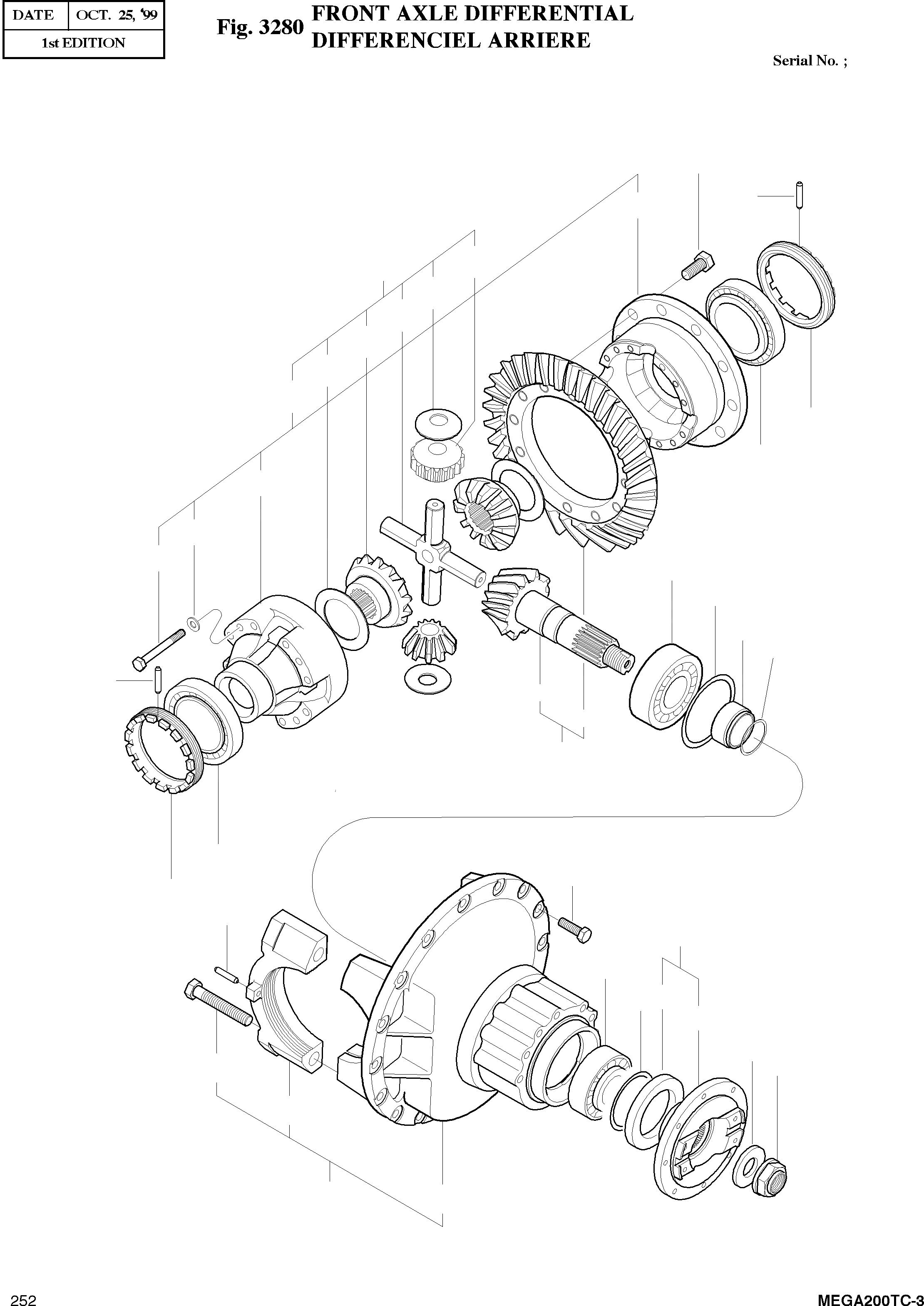 | DATE | OCT. 25, '99 |
|---|---|
| 1st EDITION | |

Fig. 3280 FRONT AXLE DIFFERENTIAL
DIFFERENCIEL ARRIERE

Serial No. ;

252

MEGA200TC-3