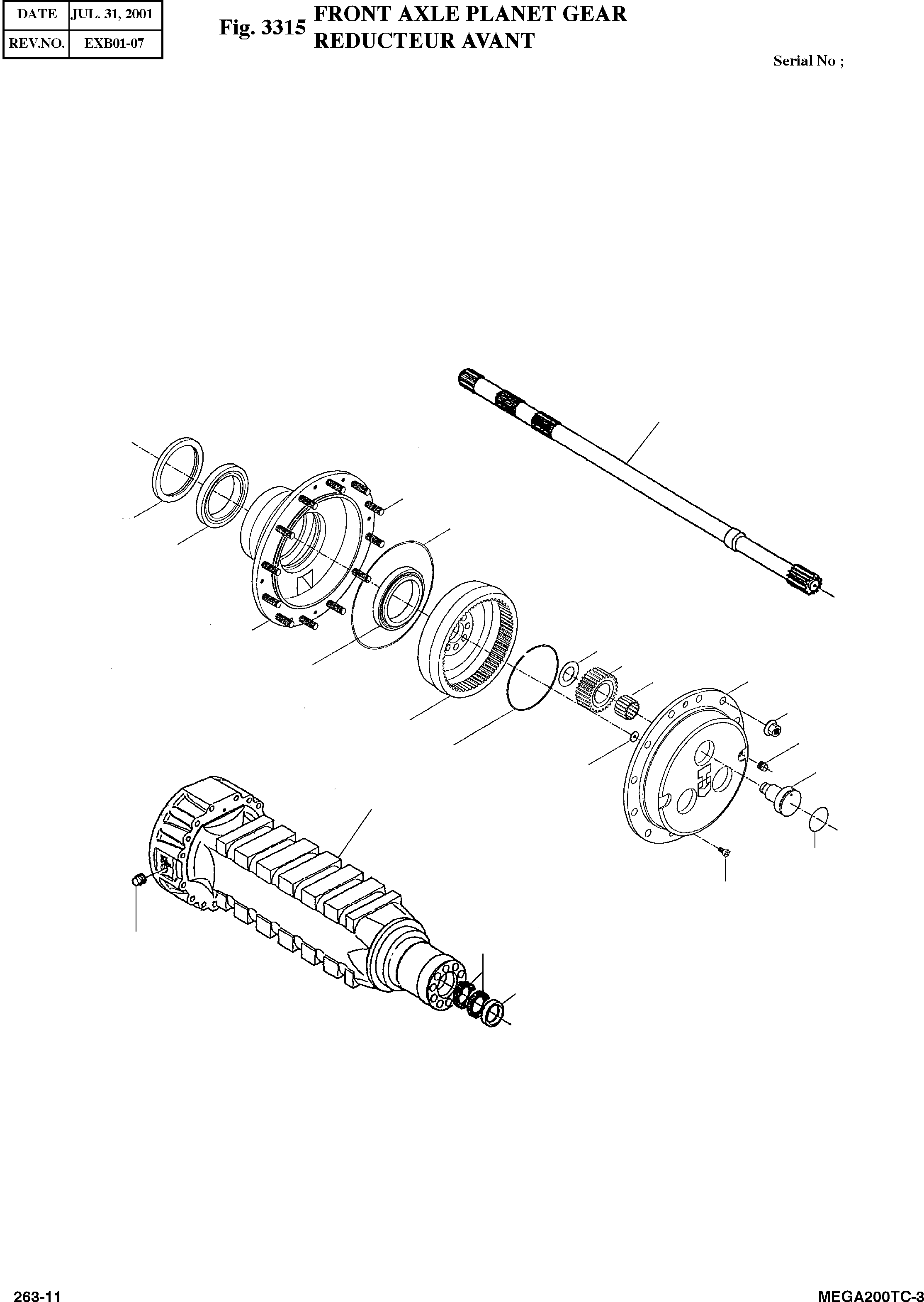 | DATE | JUL. 31, 2001 |
|---|---|
| REV.NO. | EXB01-07 |

Fig. 3315 FRONT AXLE PLANET GEAR
REDUCTEUR AVANT

Serial No ;

263-11

MEGA200TC-3