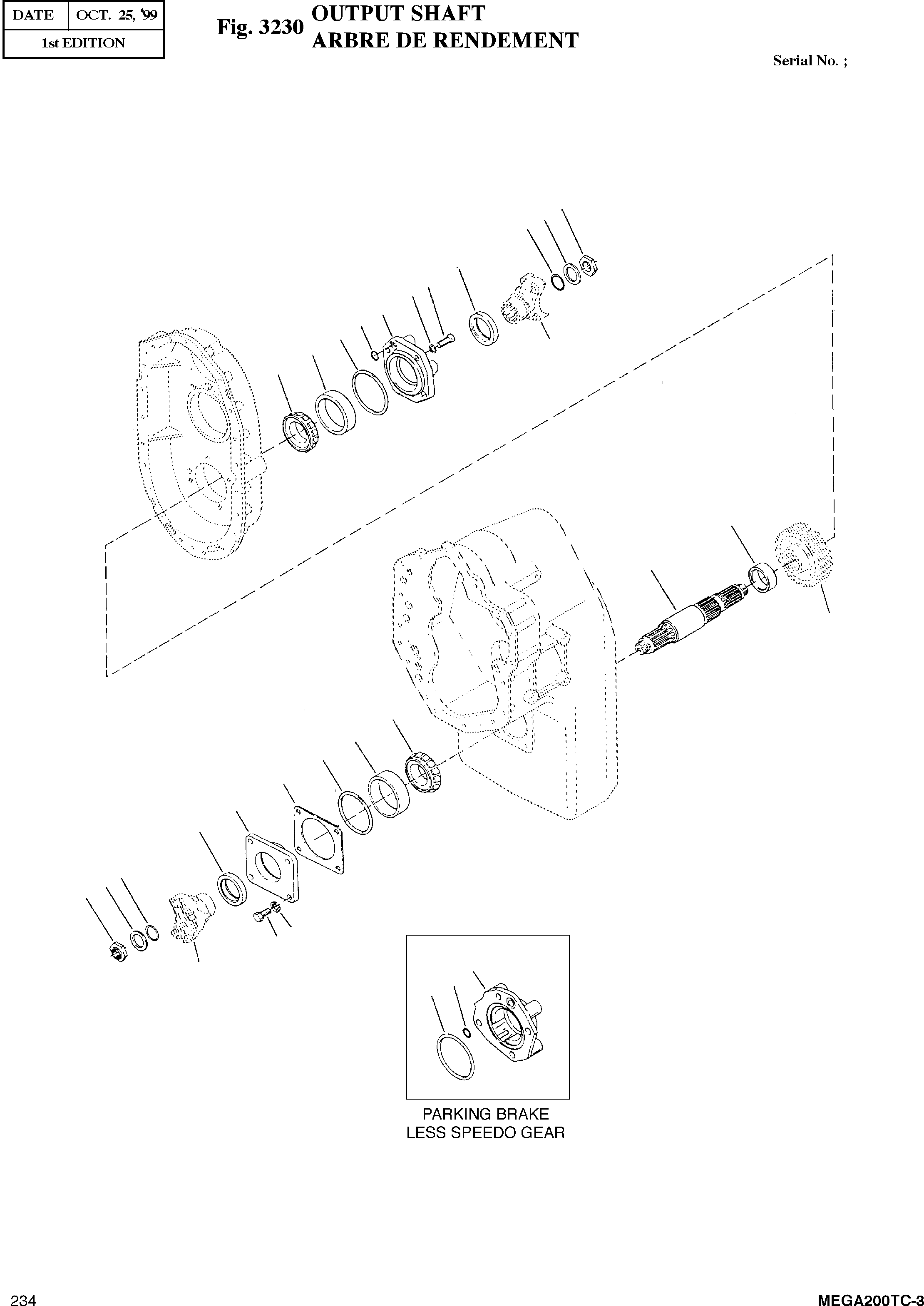 | DATE | OCT. 25, '99 |
|---|---|
| 1st EDITION | |

Fig. 3230 OUTPUT SHAFT
ARBRE DE RENDEMENT

Serial No. ;

PARKING BRAKE
LESS SPEEDO GEAR

234

MEGA200TC-3