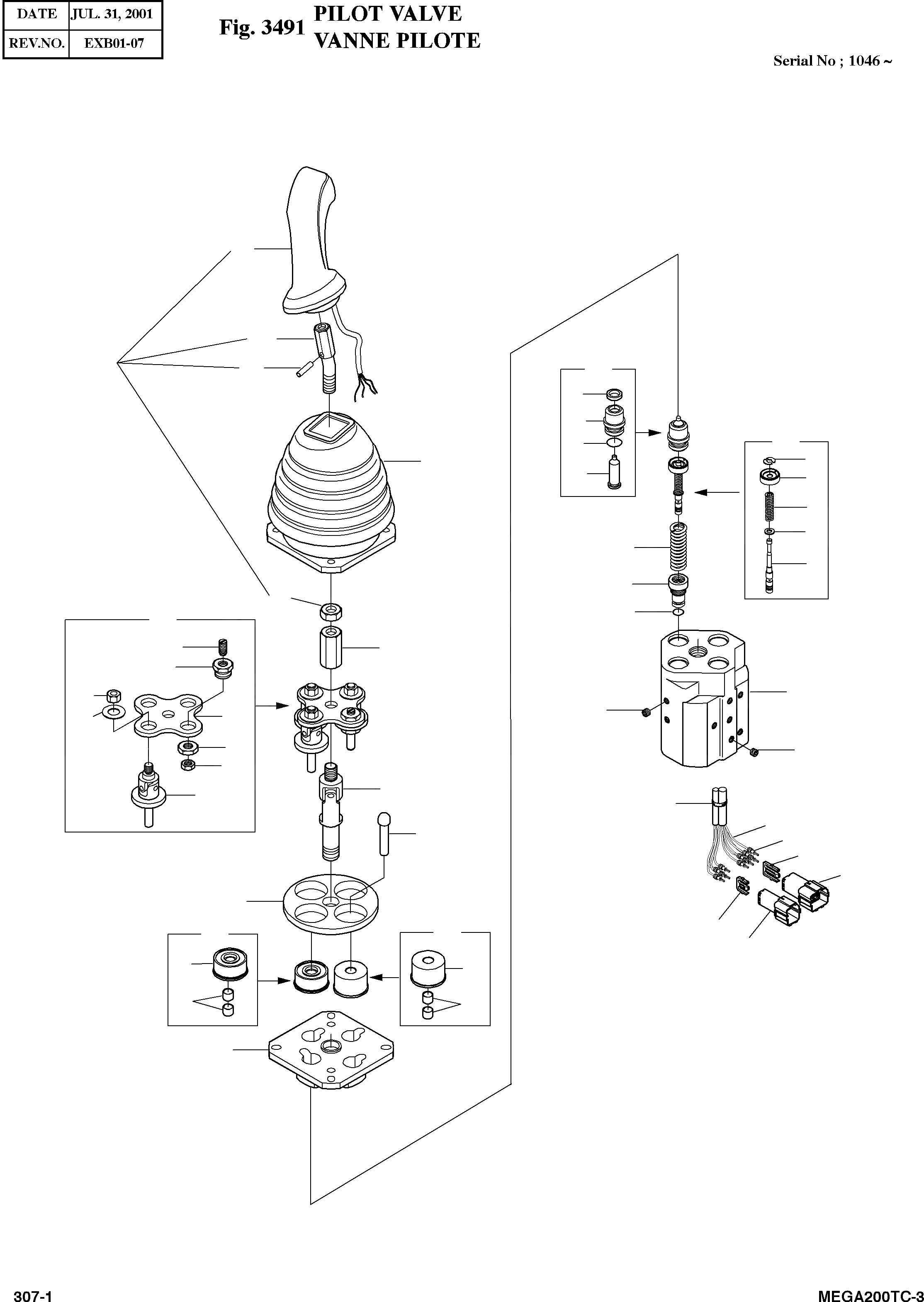 | DATE | JUL. 31, 2001 |
|---|---|
| REV.NO. | EXB01-07 |

Fig. 3491 PILOT VALVE
VANNE PILOTE

Serial No ; 1046 ~

307-1

MEGA200TC-3