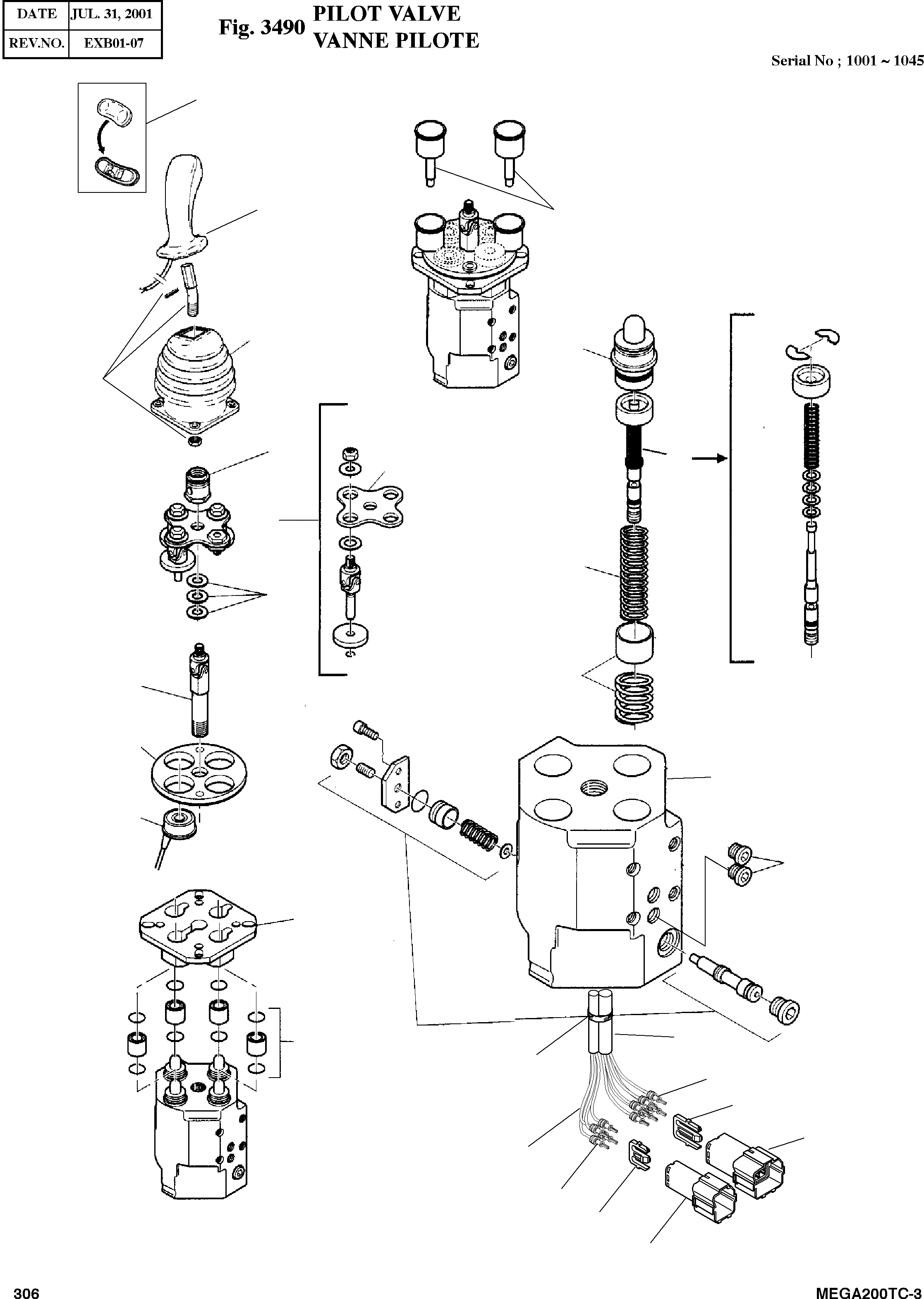 | DATE | JUL. 31, 2001 |
|---|---|
| REV.NO. | EXB01-07 |

Fig. 3490 PILOT VALVE VANNE PILOTE

Serial No ; 1001 ~ 1045

306

MEGA200TC-3