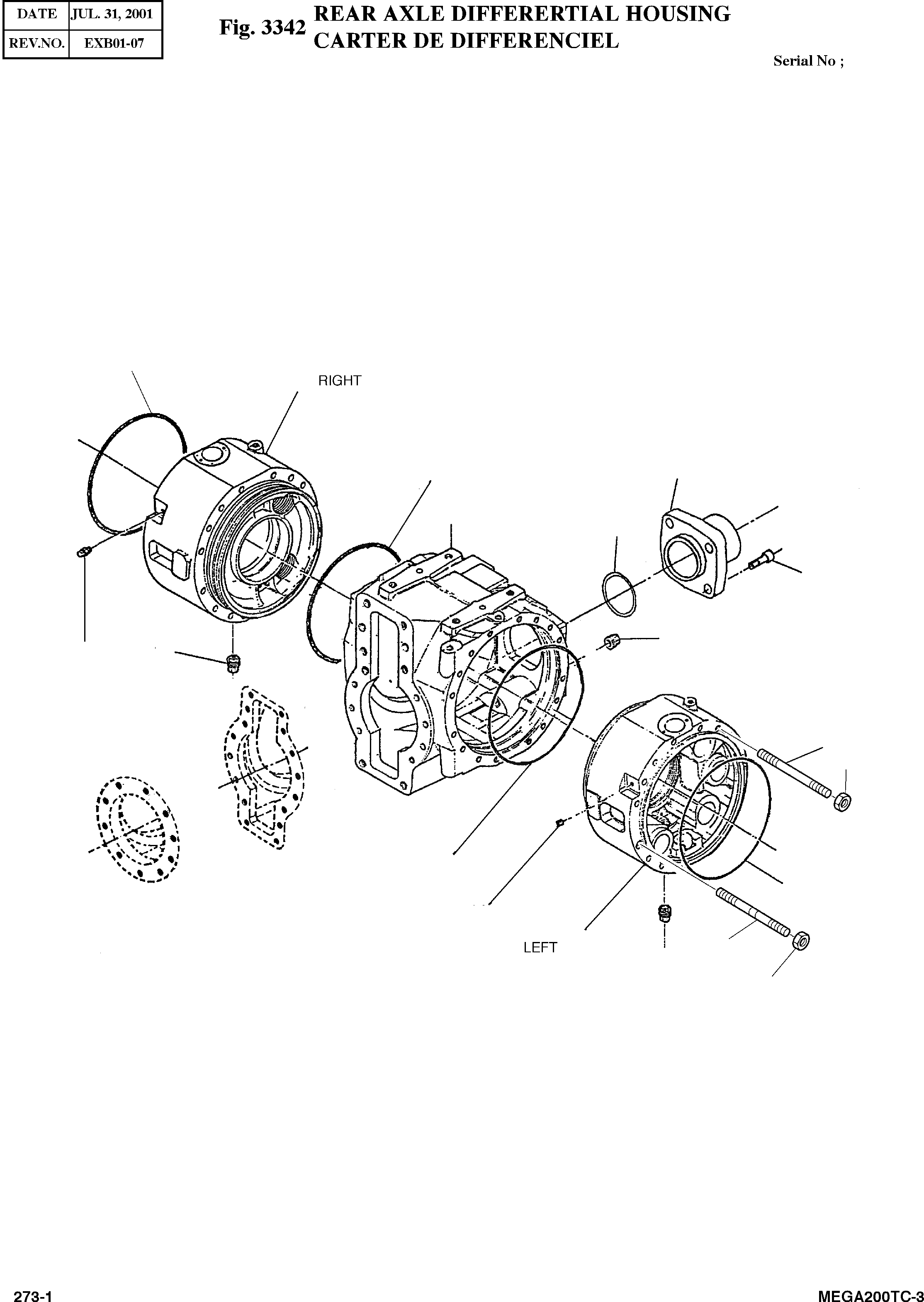 | DATE | JUL. 31, 2001 |
|---|---|
| REV.NO. | EXB01-07 |

Fig. 3342 REAR AXLE DIFFERERTIAL HOUSING
CARTER DE DIFFERENCIEL

Serial No ;

RIGHT

LEFT

273-1

MEGA200TC-3