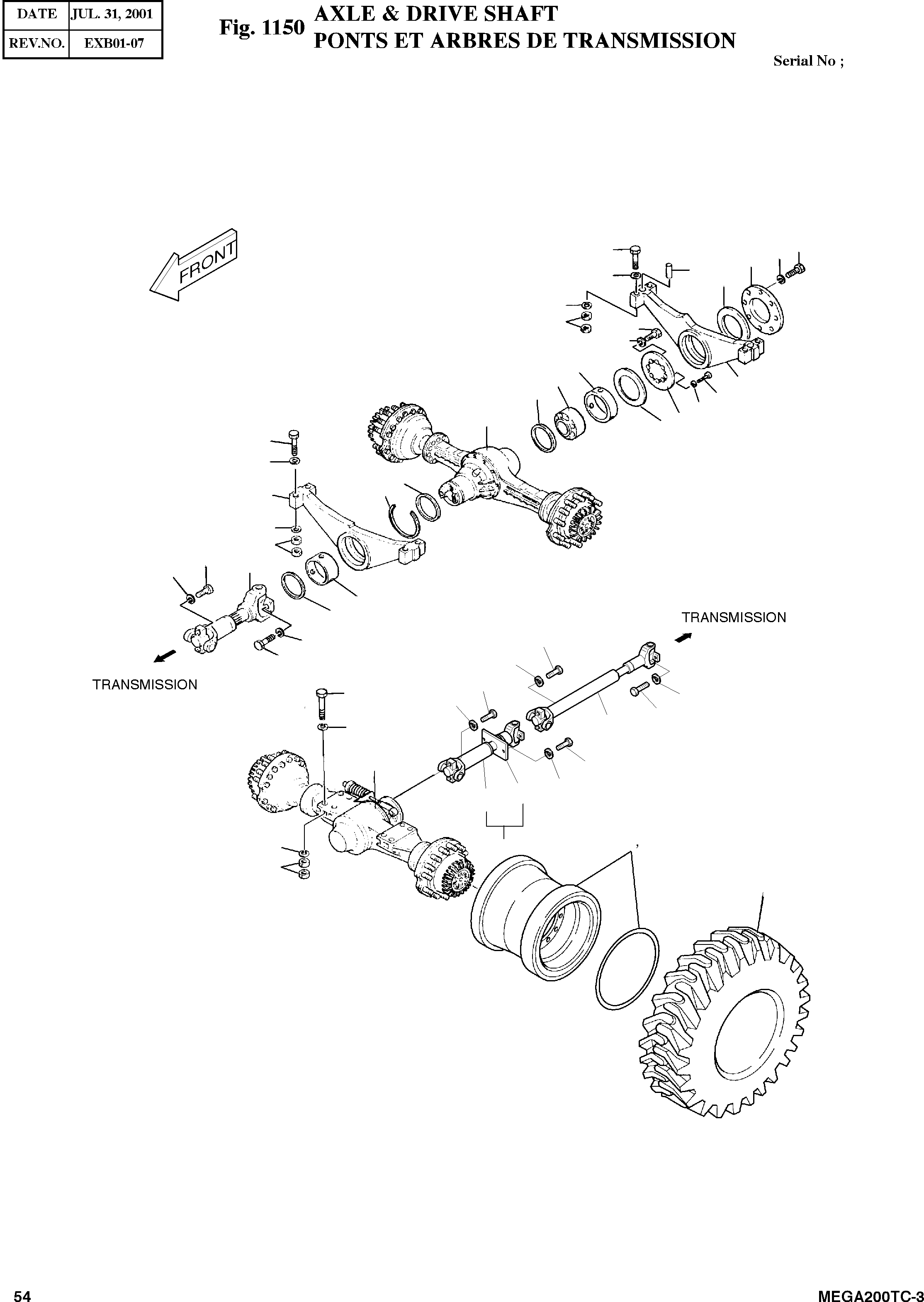 | DATE | JUL. 31, 2001 |
|---|---|
| REV.NO. | EXB01-07 |

Fig. 1150 AXLE & DRIVE SHAFT
PONTS ET ARBRES DE TRANSMISSION

Serial No ;

FRONT

TRANSMISSION

TRANSMISSION

54

MEGA200TC-3