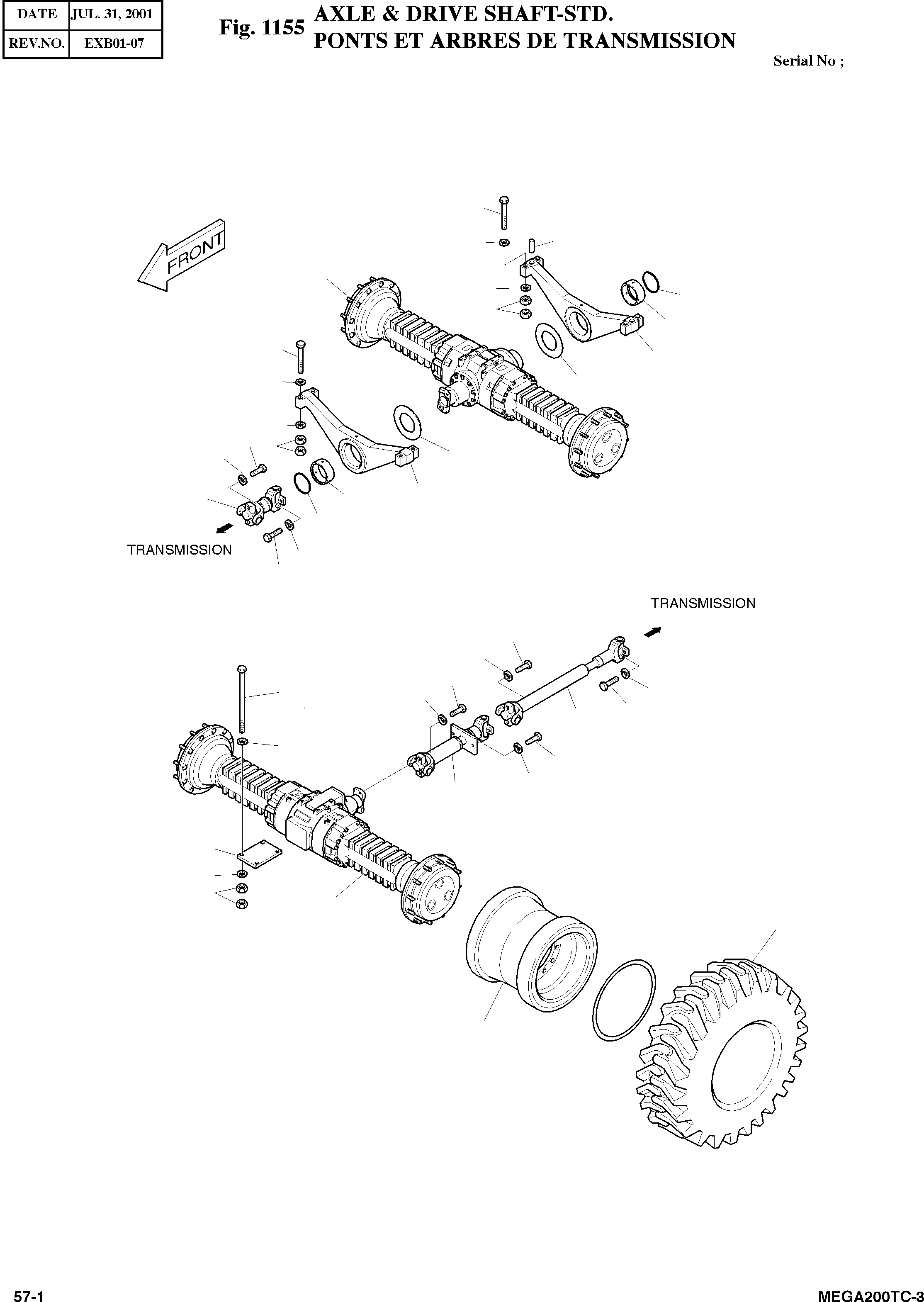 | DATE | JUL. 31, 2001 |
|---|---|
| REV.NO. | EXB01-07 |

Fig. 1155 AXLE & DRIVE SHAFT-STD.
PONTS ET ARBRES DE TRANSMISSION

Serial No ;

FRONT

TRANSMISSION

TRANSMISSION

57-1

MEGA200TC-3