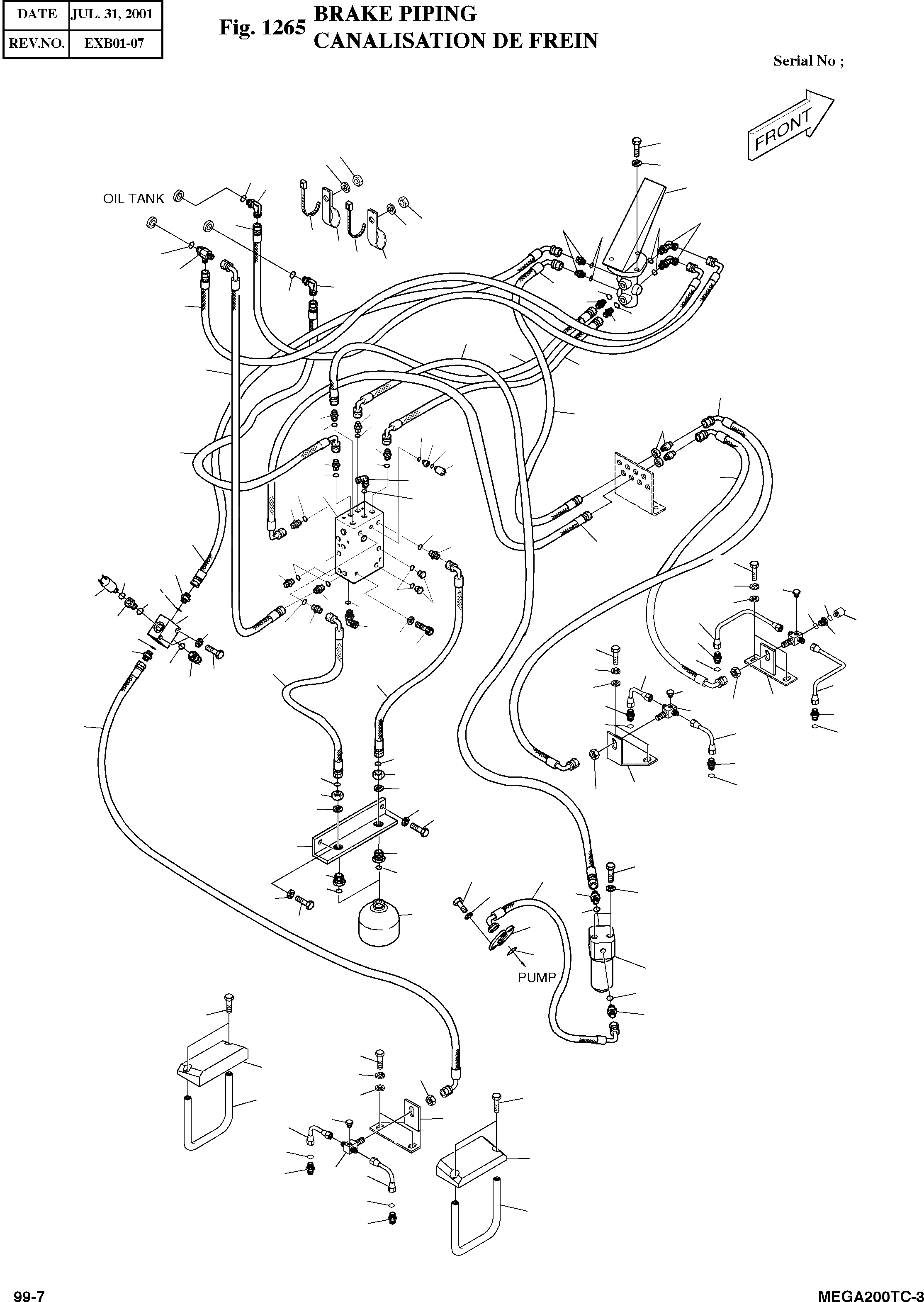 | DATE | JUL. 31, 2001 |
|---|---|
| REV.NO. | EXB01-07 |

Fig. 1265 BRAKE PIPING
CANALISATION DE FREIN

Serial No ;

FRONT

OIL TANK

PUMP

99-7

MEGA200TC-3