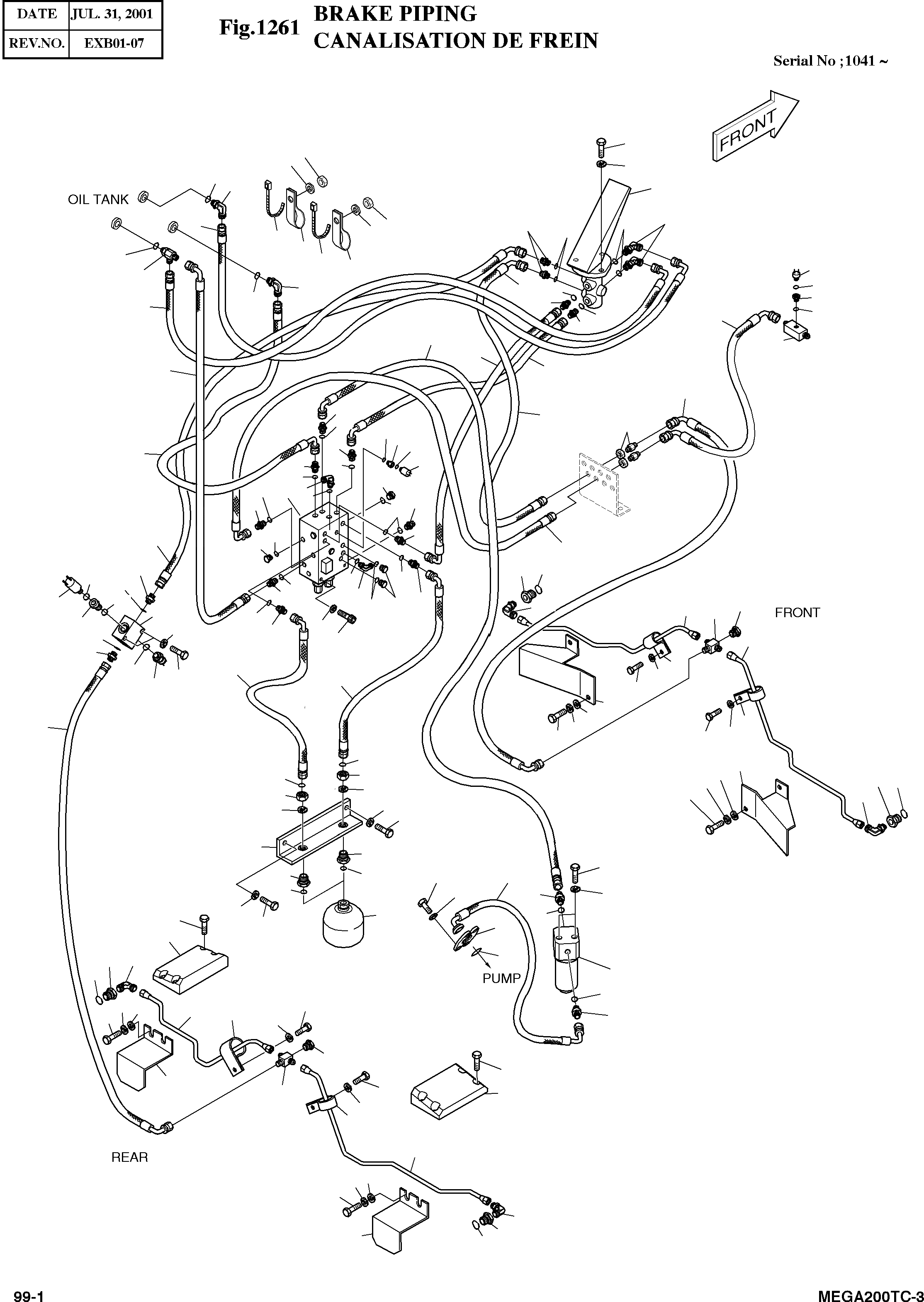 | DATE | JUL. 31, 2001 |
|---|---|
| REV.NO. | EXB01-07 |

Fig.1261 BRAKE PIPING
CANALISATION DE FREIN

Serial No ;1041 ~

FRONT

OIL TANK

FRONT

PUMP

REAR

99-1

MEGA200TC-3