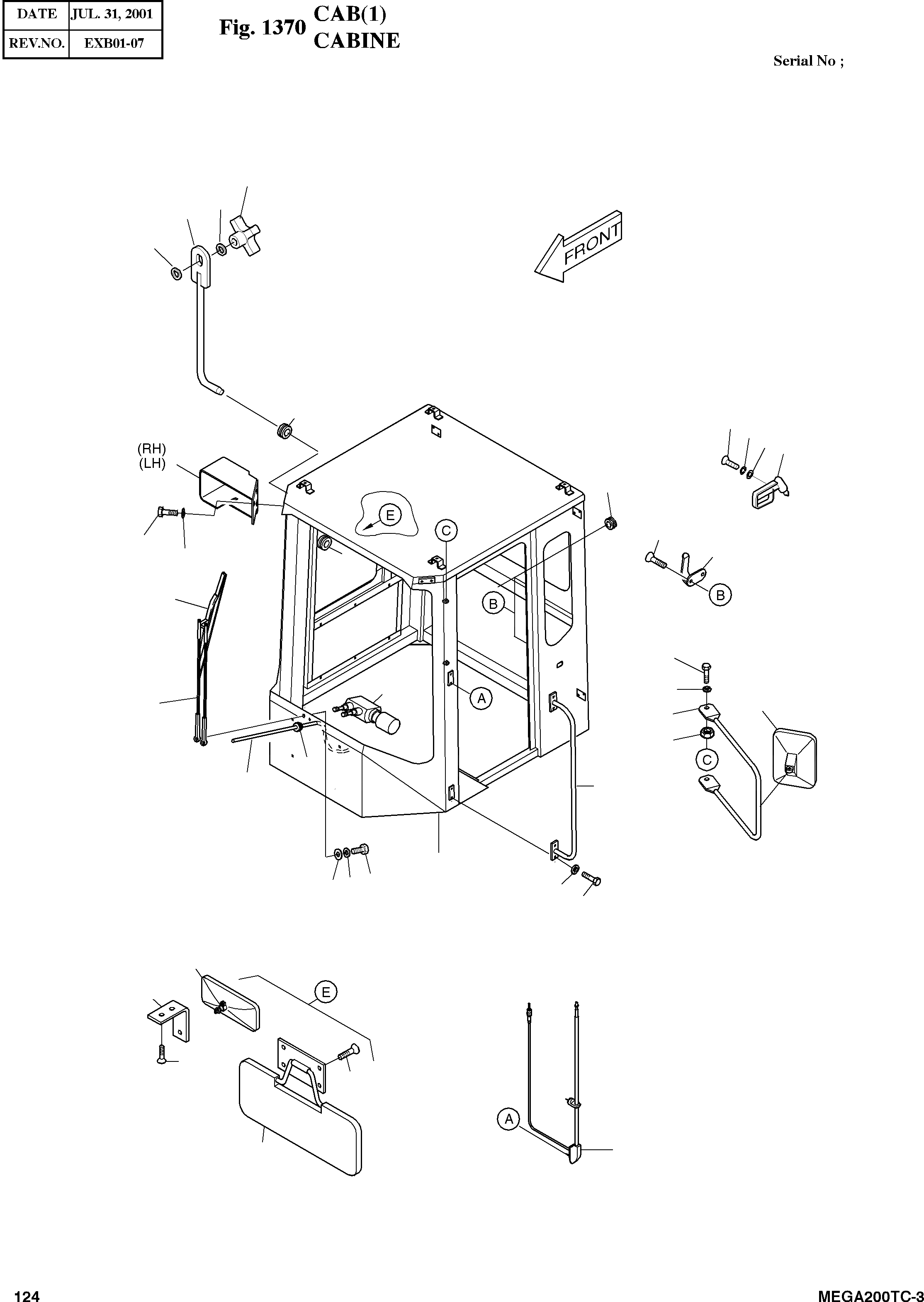 | DATE | JUL. 31, 2001 |
|---|---|
| REV.NO. | EXB01-07 |

Fig. 1370 CAB(1)
CABINE

Serial No ;

FRONT

(RH)
(LH)

E

C

B

B

A

C

E

A

124

MEGA200TC-3