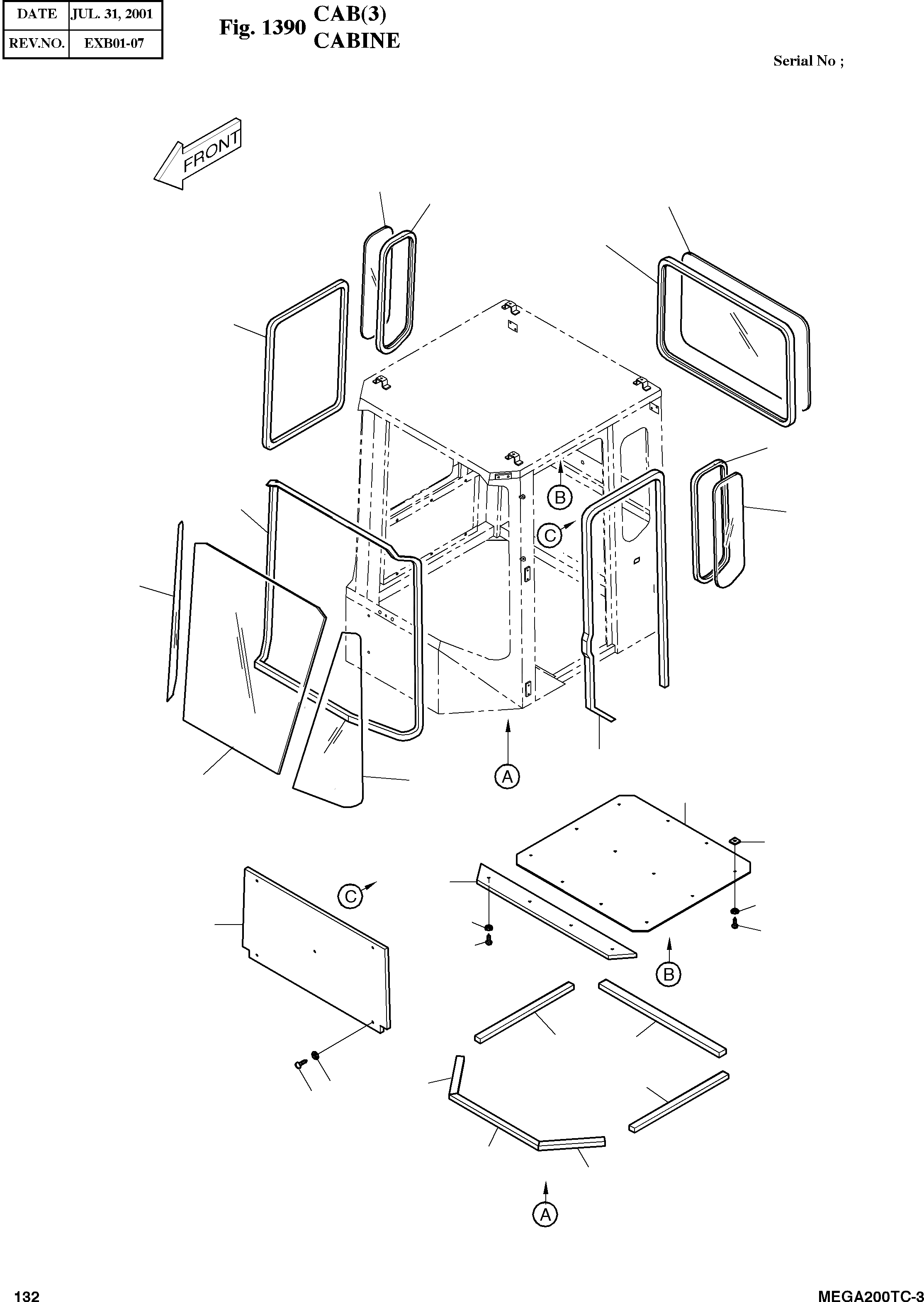 | DATE | JUL. 31, 2001 |
|---|---|
| REV.NO. | EXB01-07 |

Fig. 1390 CAB(3)
CABINE

Serial No ;

FRONT

B

C

A

C

B

A

132

MEGA200TC-3