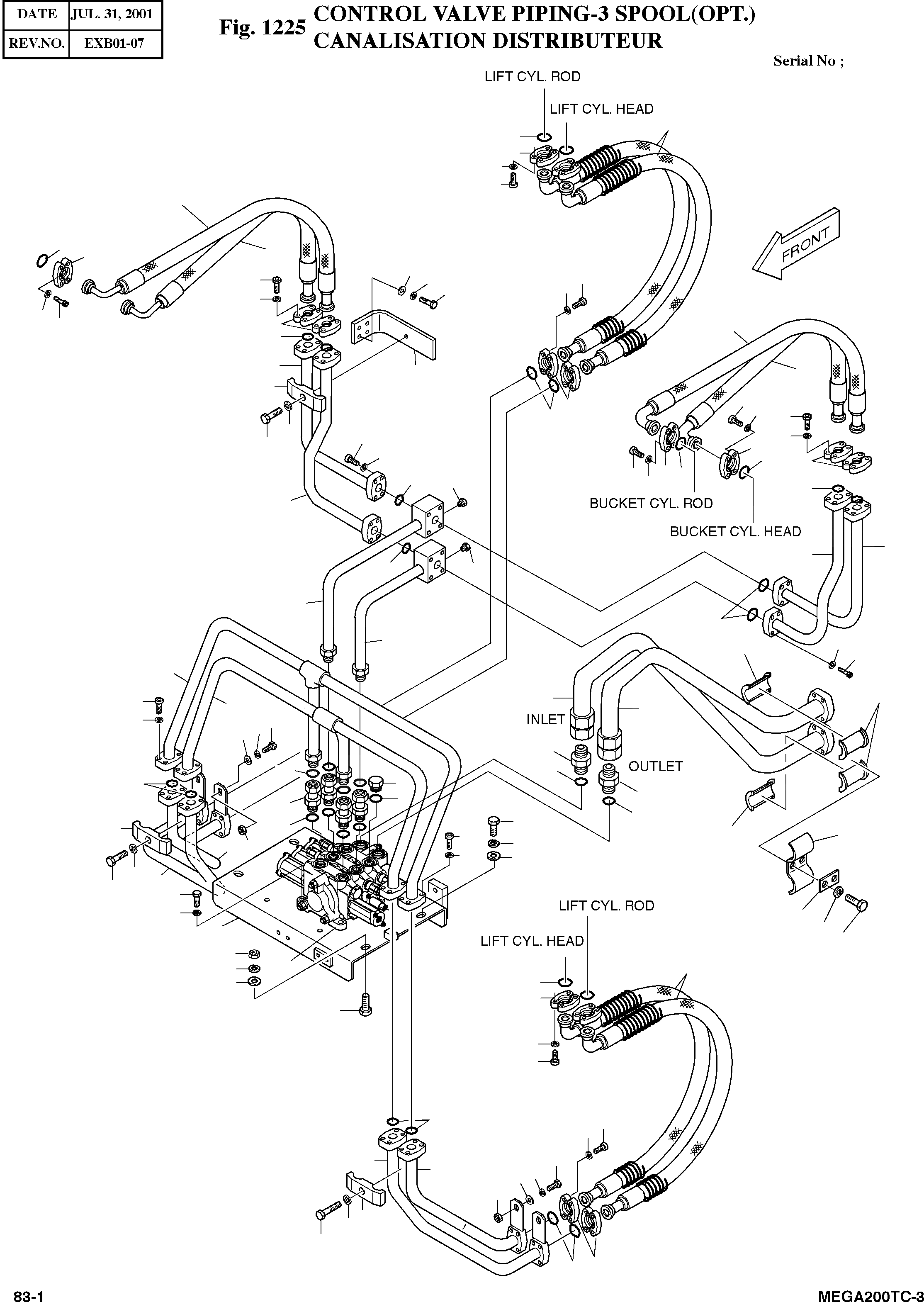 | DATE | JUL. 31, 2001 |
|---|---|
| REV.NO. | EXB01-07 |

Fig. 1225 CONTROL VALVE PIPING-3 SPOOL(OPT.)
CANALISATION DISTRIBUTEUR

Serial No ;

LIFT CYL. ROD

LIFT CYL. HEAD

FRONT

BUCKET CYL. ROD

BUCKET CYL. HEAD

INLET

OUTLET

LIFT CYL. ROD

LIFT CYL. HEAD

83-1

MEGA200TC-3