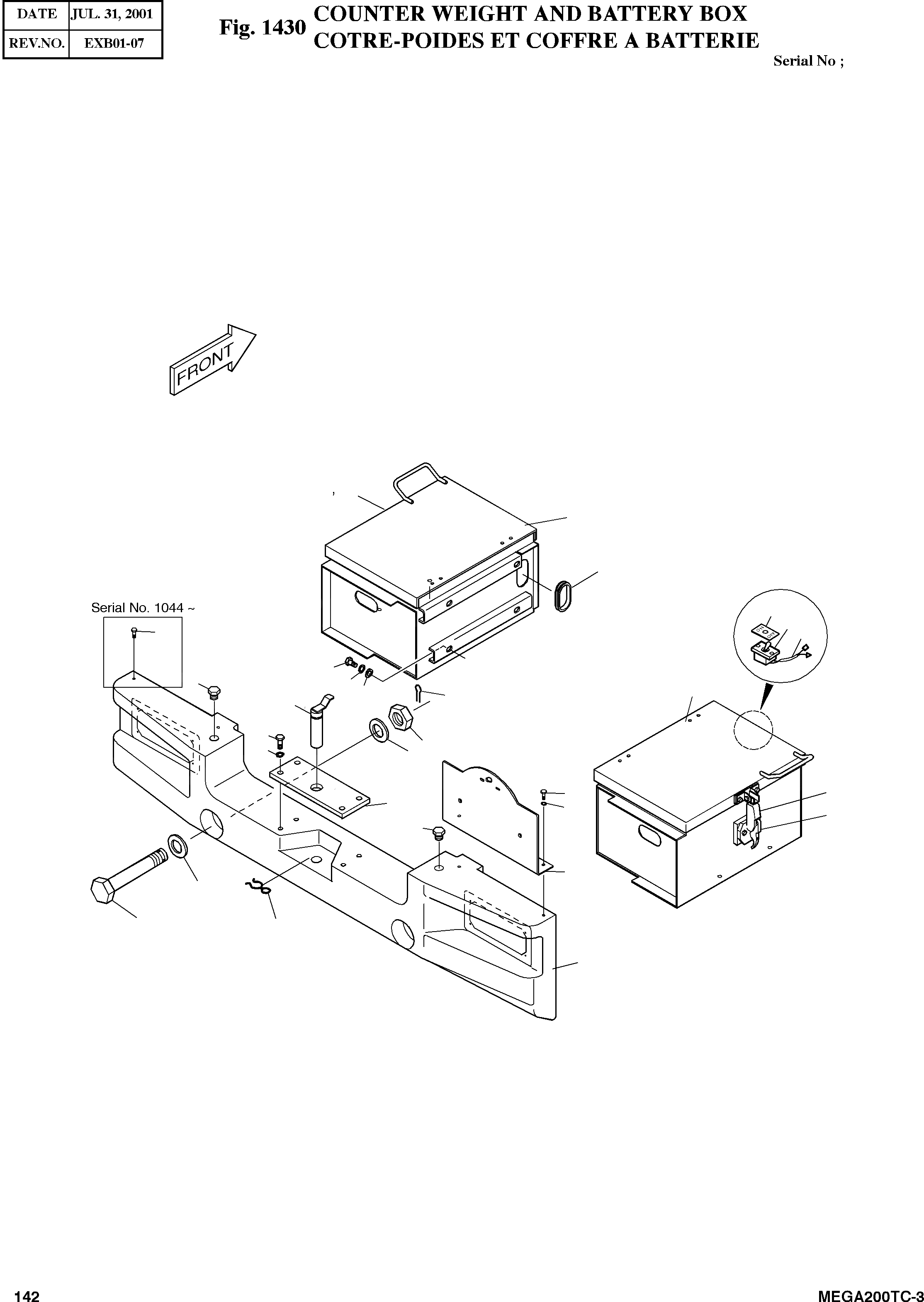 | DATE | JUL. 31, 2001 |
|---|---|
| REV.NO. | EXB01-07 |

Fig. 1430 COUNTER WEIGHT AND BATTERY BOX
COTRE-POIDES ET COFFRE A BATTERIE

Serial No ;

FRONT

Serial No. 1044 ~

142

MEGA200TC-3