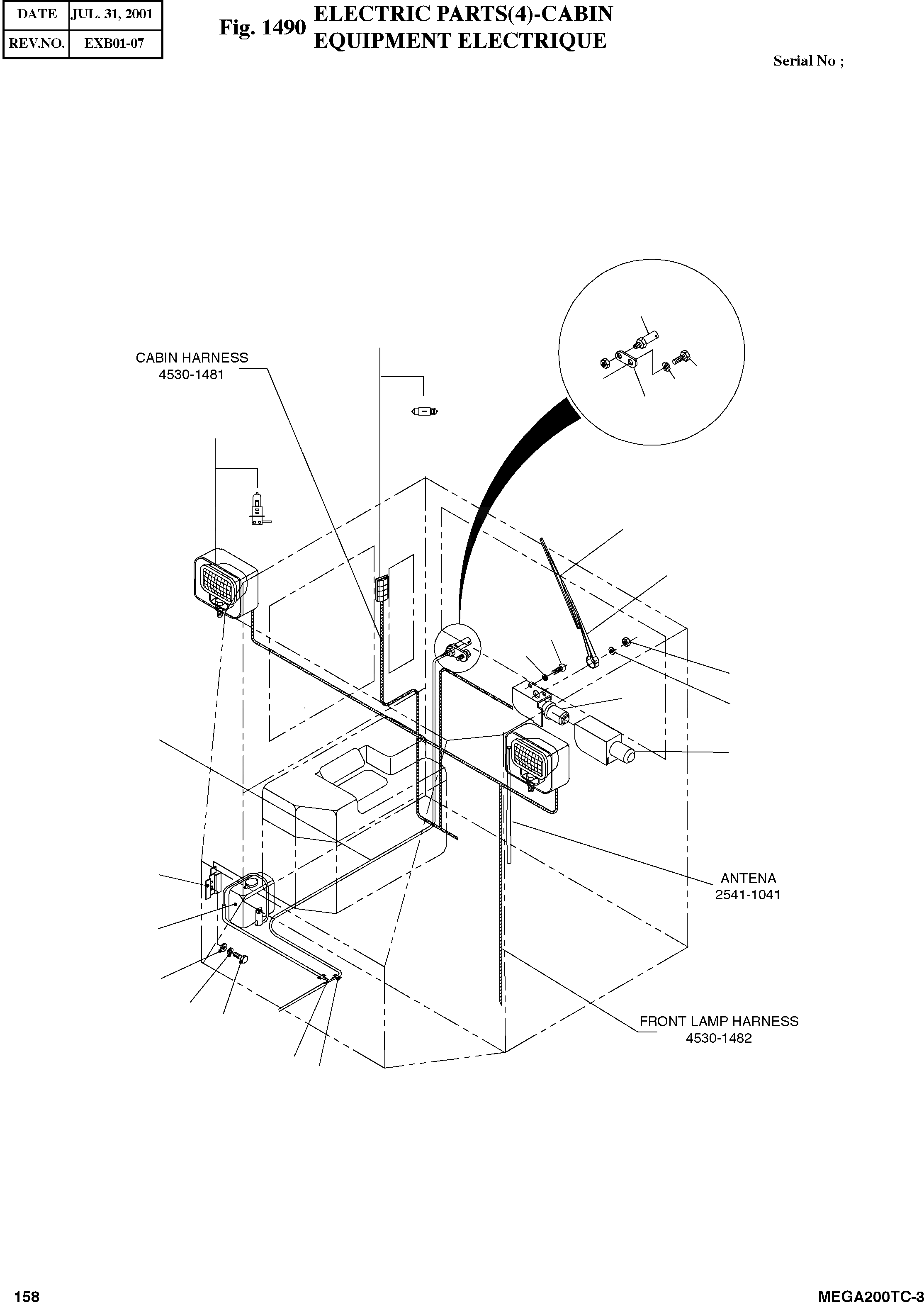 | DATE | JUL. 31, 2001 |
|---|---|
| REV.NO. | EXB01-07 |

Fig. 1490 ELECTRIC PARTS(4)-CABIN
EQUIPMENT ELECTRIQUE

Serial No ;

CABIN HARNESS
4530-1481

ANTENA
2541-1041

FRONT LAMP HARNESS
4530-1482

158

MEGA200TC-3