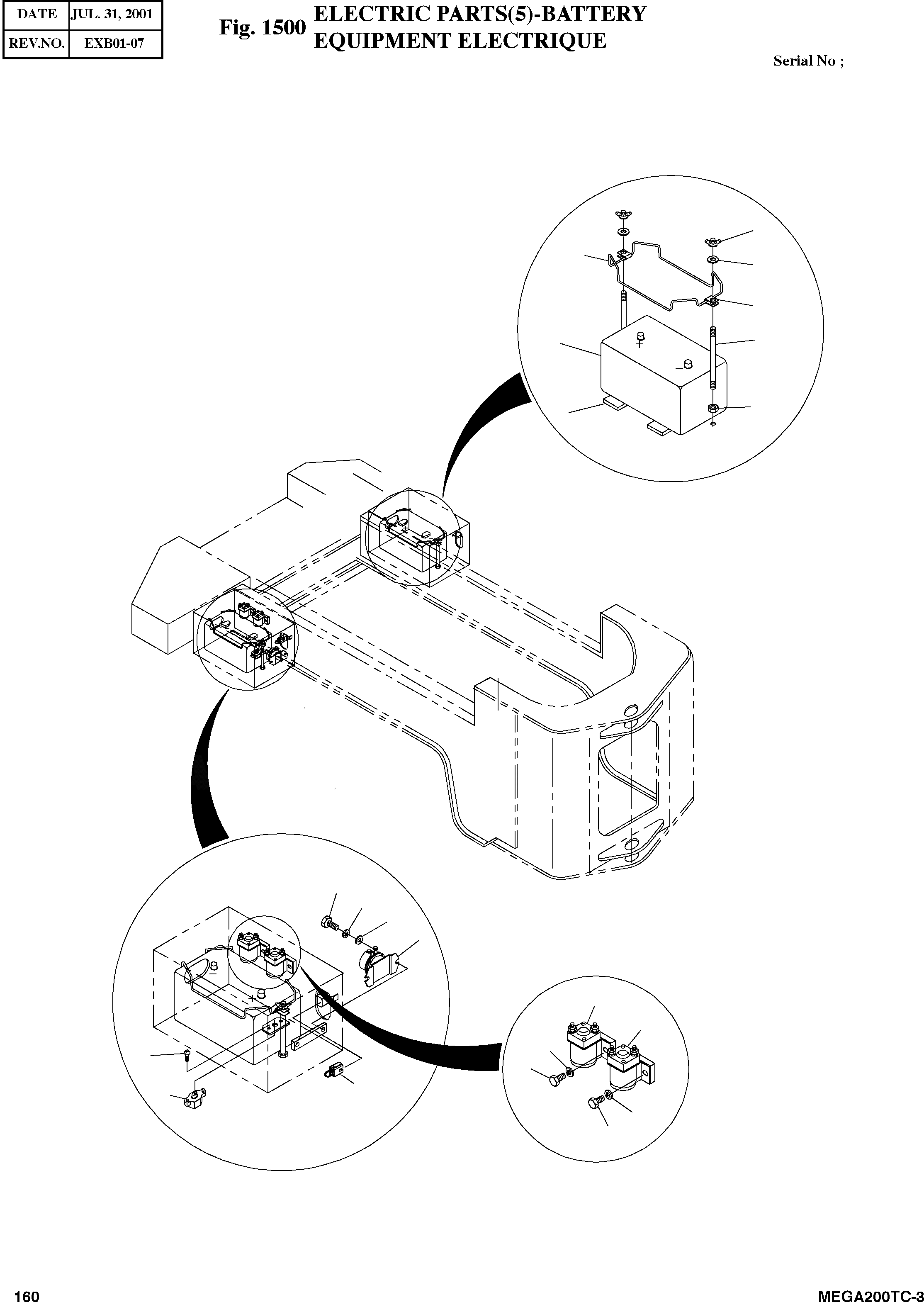 | DATE | JUL. 31, 2001 |
|---|---|
| REV.NO. | EXB01-07 |

Fig. 1500 ELECTRIC PARTS(5)-BATTERY
EQUIPMENT ELECTRIQUE

Serial No ;

+

−

−

+

160

MEGA200TC-3