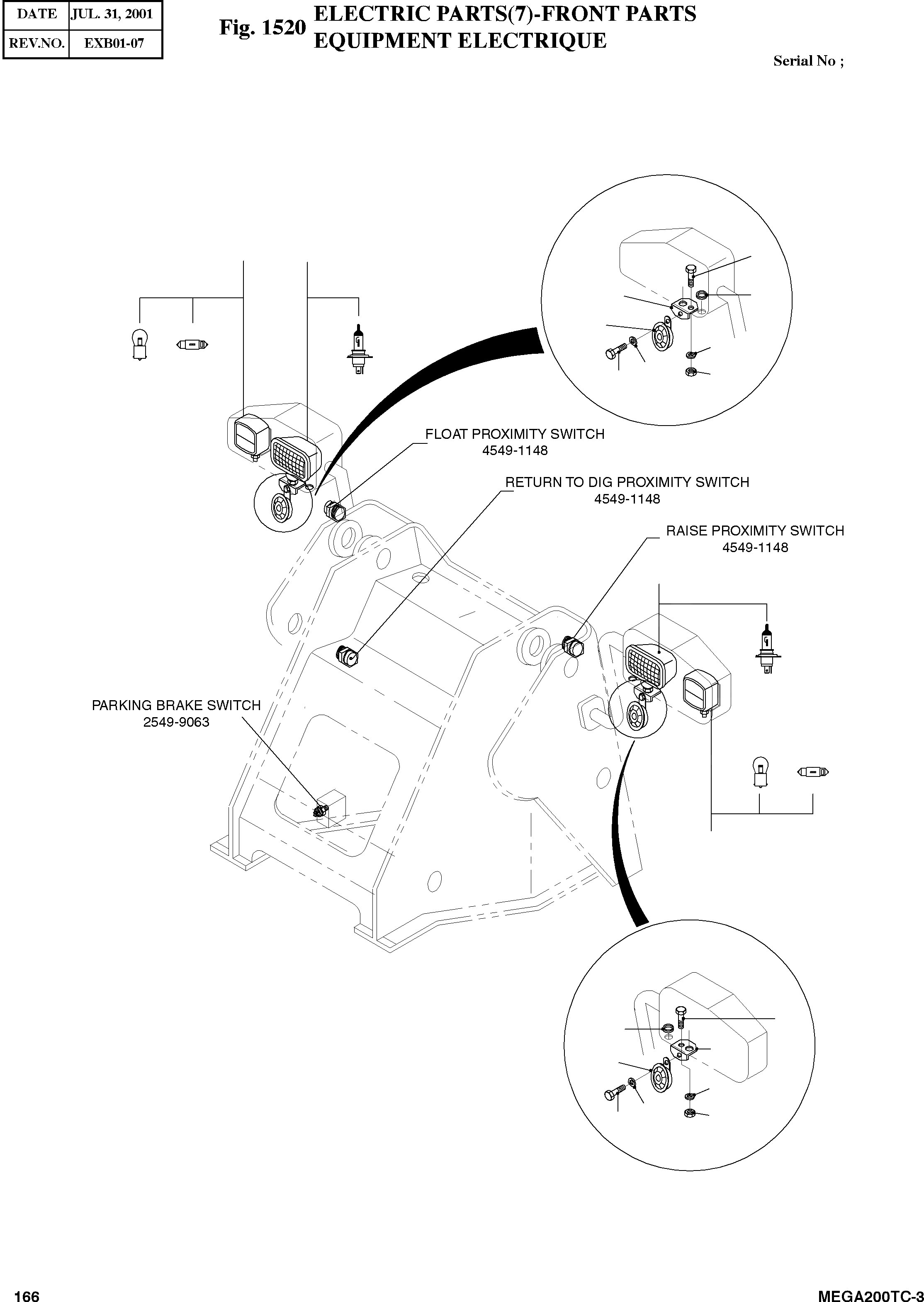 | DATE | JUL. 31, 2001 |
|---|---|
| REV.NO. | EXB01-07 |

Fig. 1520 ELECTRIC PARTS(7)-FRONT PARTS
EQUIPMENT ELECTRIQUE

Serial No ;

FLOAT PROXIMITY SWITCH
4549-1148

RETURN TO DIG PROXIMITY SWITCH
4549-1148

RAISE PROXIMITY SWITCH
4549-1148

PARKING BRAKE SWITCH
2549-9063

166

MEGA200TC-3