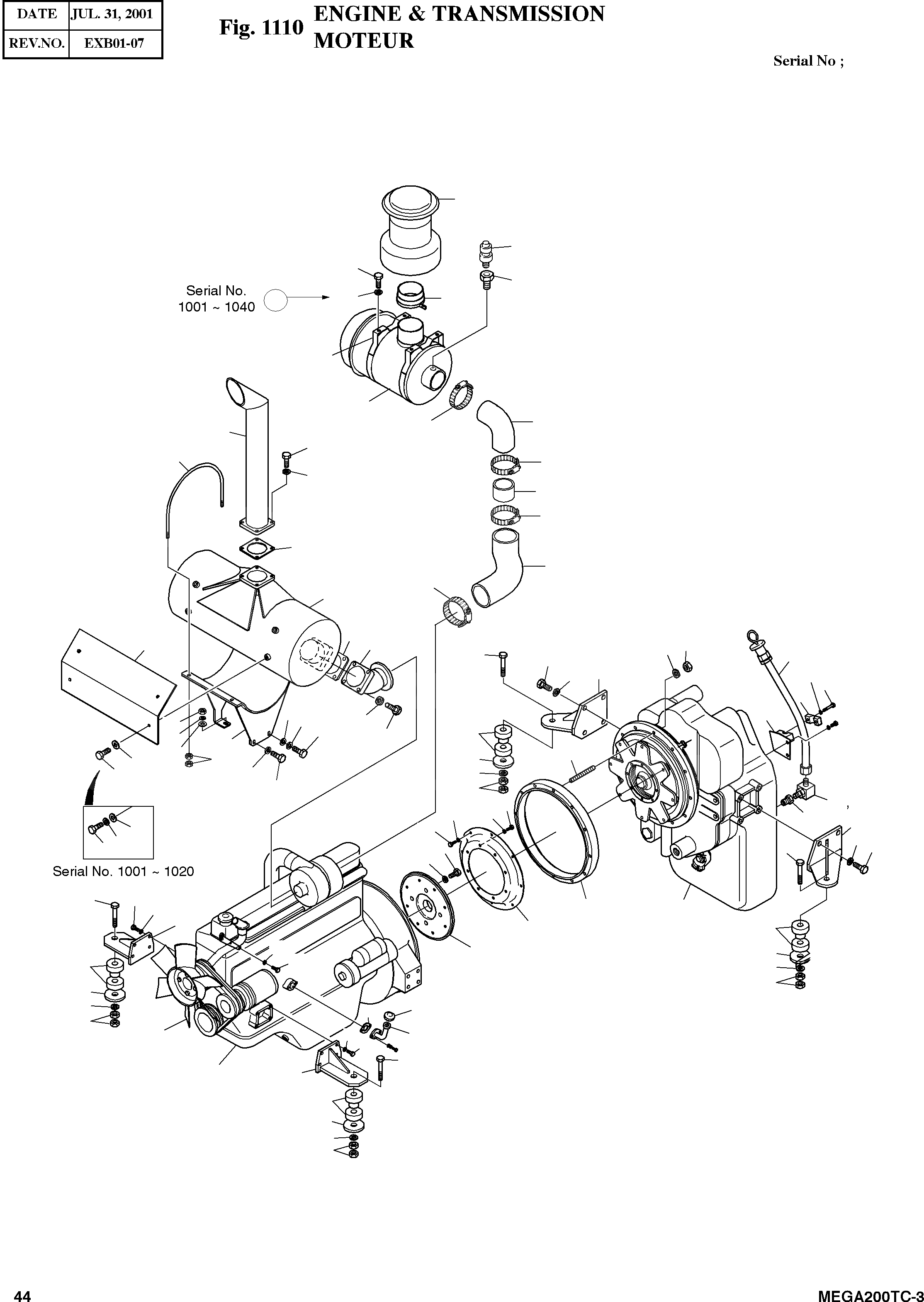 | DATE | JUL. 31, 2001 |
|---|---|
| REV.NO. | EXB01-07 |

Fig. 1110 ENGINE & TRANSMISSION
MOTEUR

Serial No ;

Serial No.
1001 ~ 1040

Serial No. 1001 ~ 1020

44

MEGA200TC-3