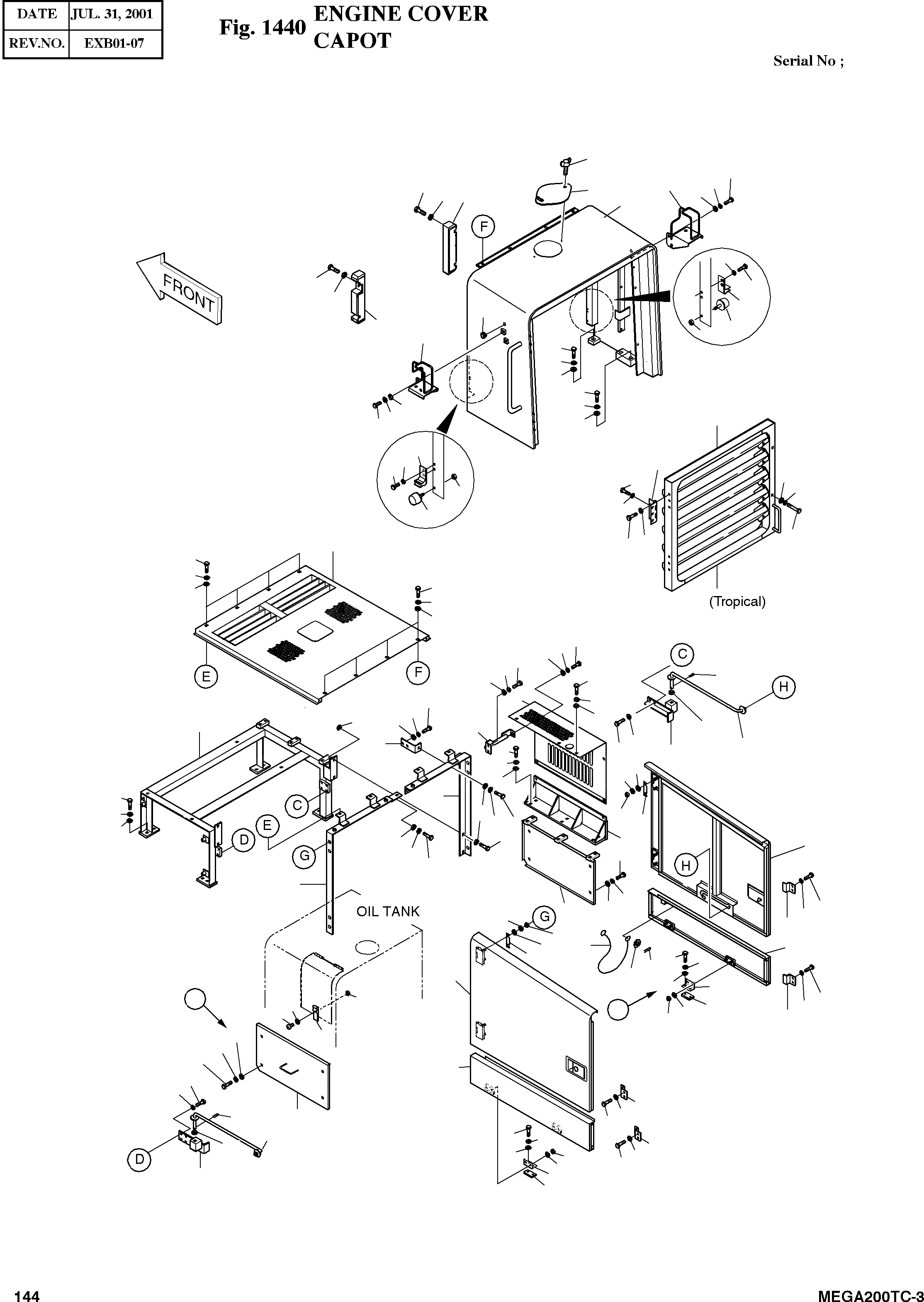 | DATE | JUL. 31, 2001 |
|---|---|
| REV.NO. | EXB01-07 |

Fig. 1440 ENGINE COVER
CAPOT

Serial No ;

FRONT

F

(Tropical)

E

F

C

H

C

D

E

G

H

OIL TANK

G

D

144

MEGA200TC-3