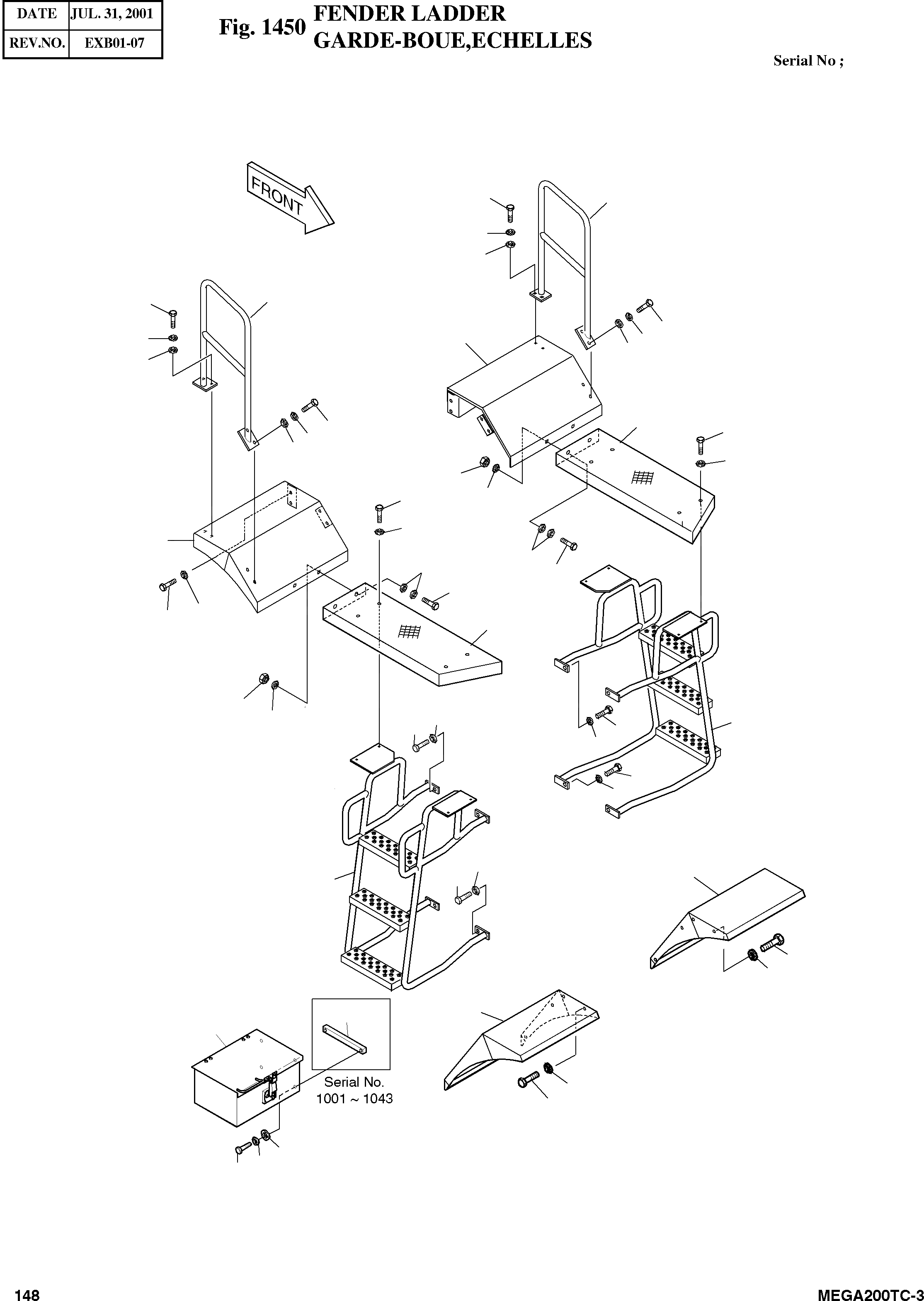 | DATE | JUL. 31, 2001 |
|---|---|
| REV.NO. | EXB01-07 |

Fig. 1450 FENDER LADDER
GARDE-BOUE,ECHELLES

Serial No ;

FRONT

Serial No.
1001 ~ 1043

148

MEGA200TC-3