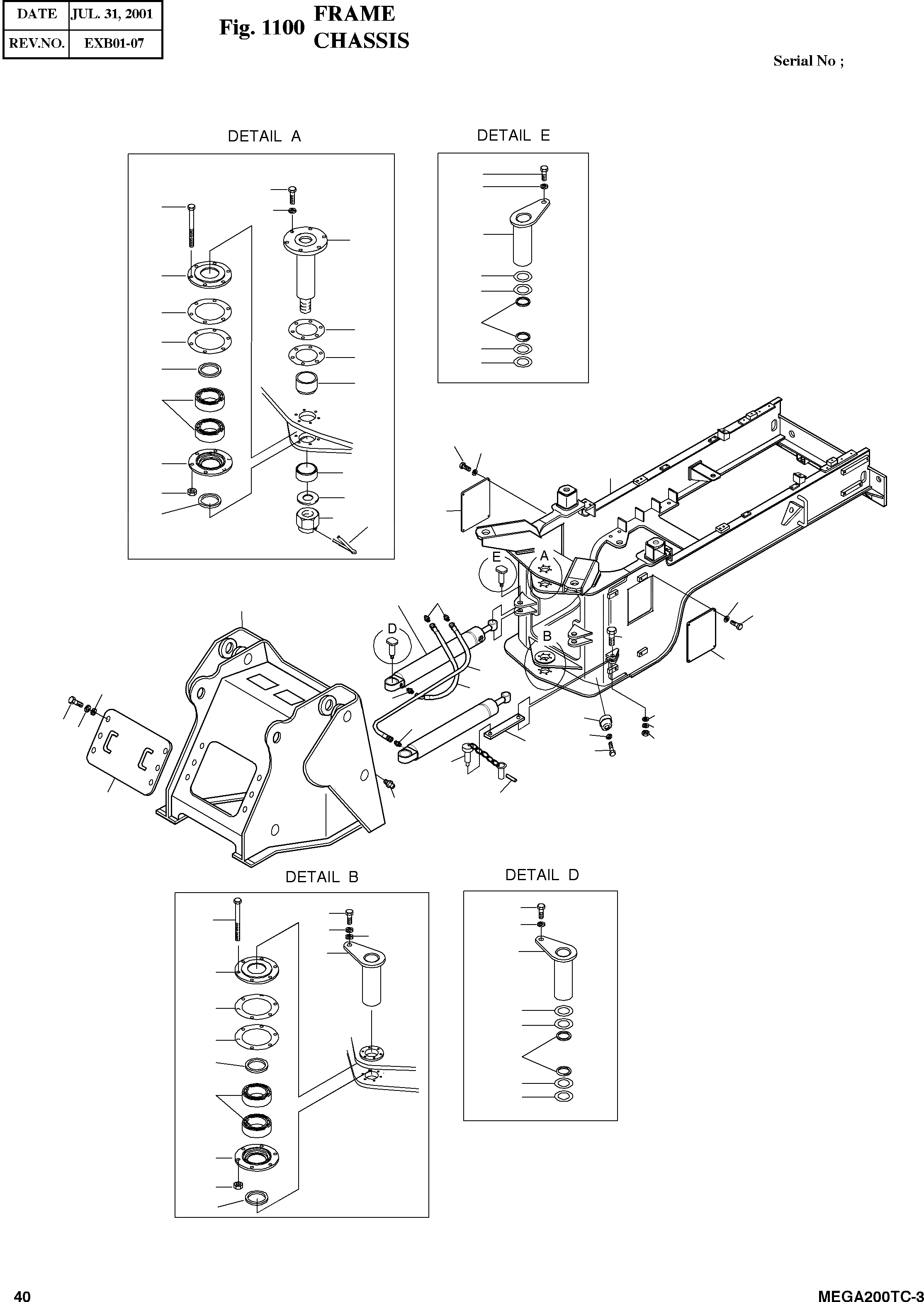 | DATE | JUL. 31, 2001 |
|---|---|
| REV.NO. | EXB01-07 |

Fig. 1100 FRAME CHASSIS

Serial No ;

DETAIL A

DETAIL E

E

A

D

B

DETAIL B

DETAIL D

40

MEGA200TC-3