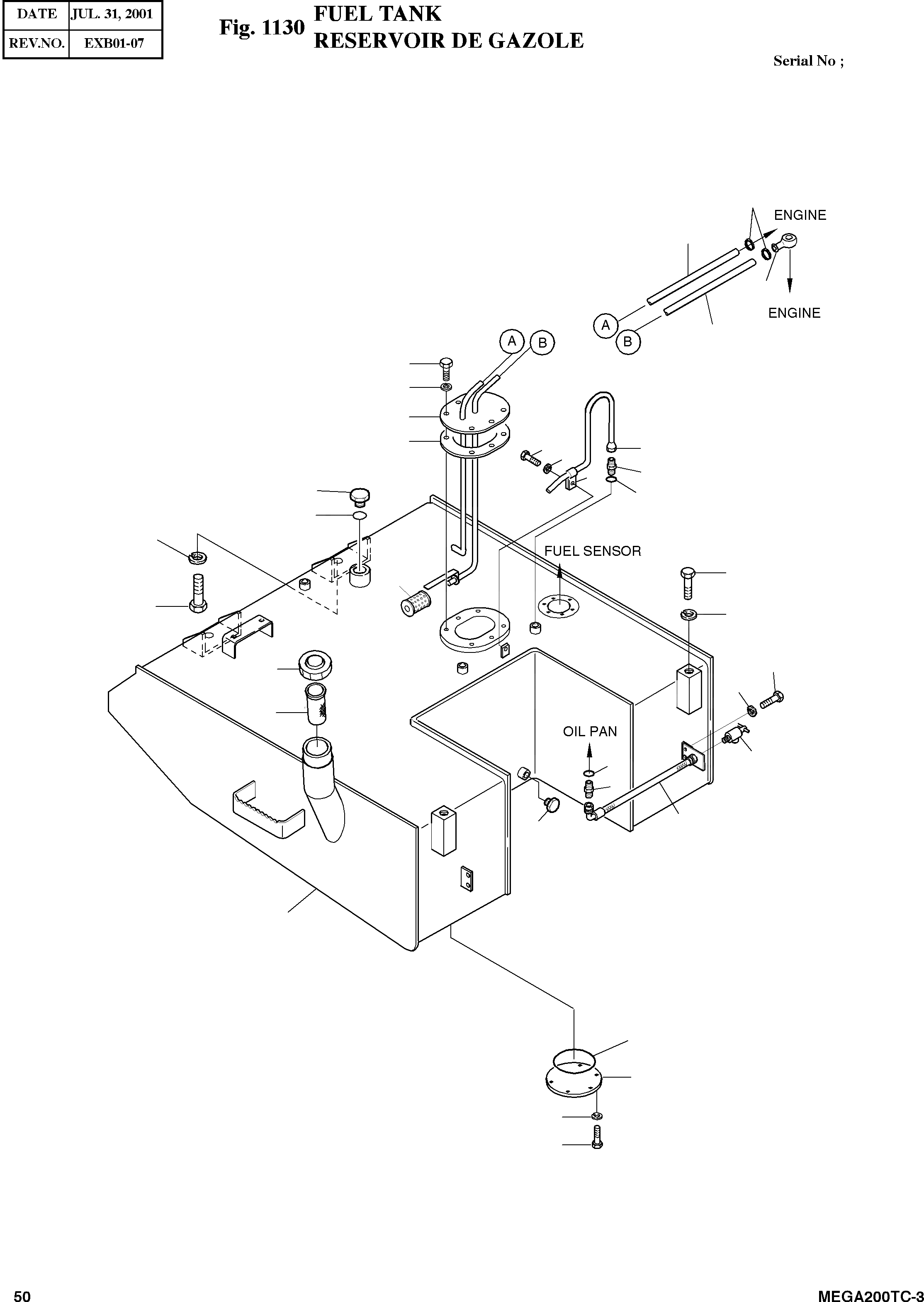 | DATE | JUL. 31, 2001 |
|---|---|
| REV.NO. | EXB01-07 |

Fig. 1130 FUEL TANK
RESERVOIR DE GAZOLE

Serial No ;

ENGINE

ENGINE

A

B

A

B

FUEL SENSOR

OIL PAN

50

MEGA200TC-3