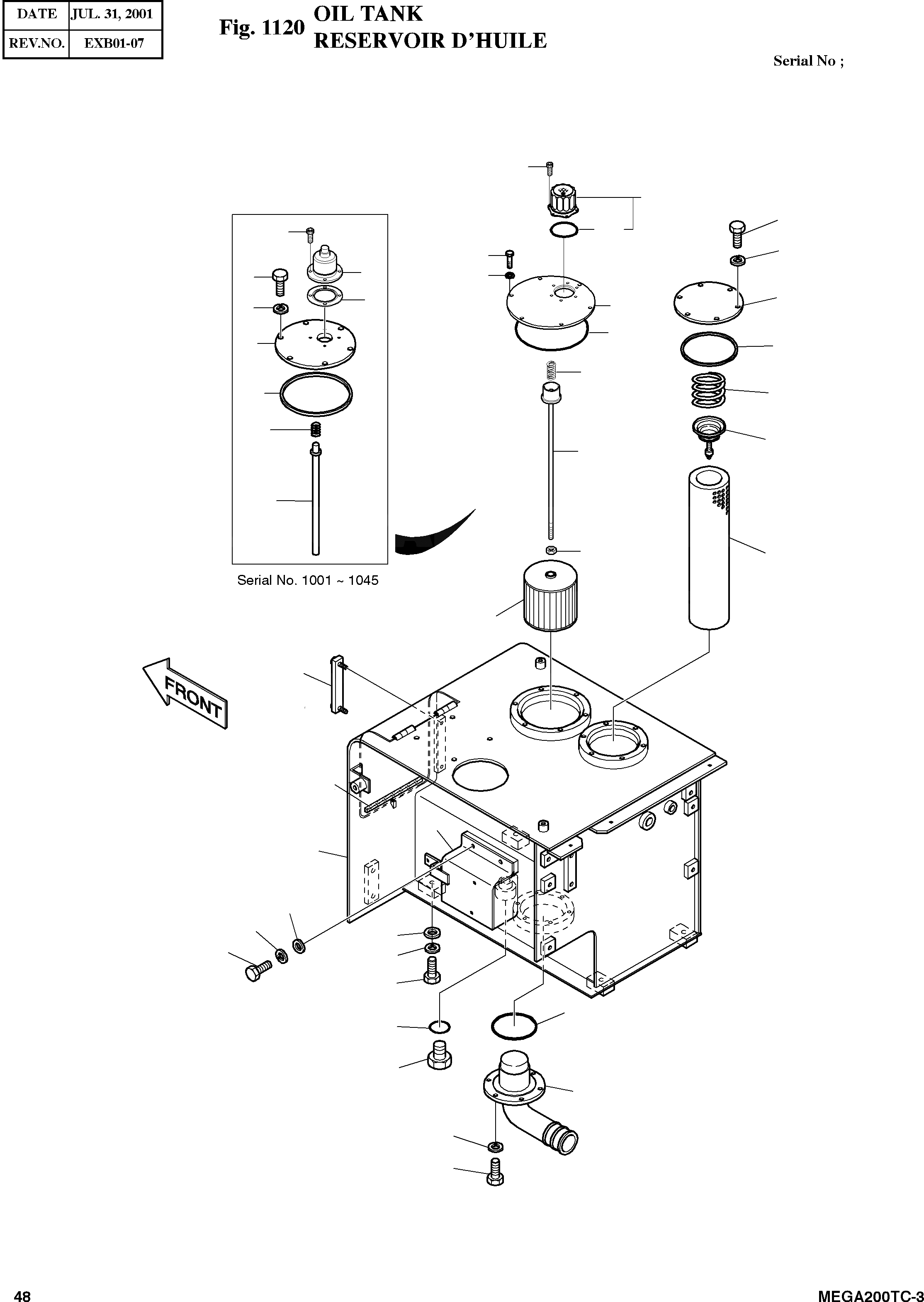 | DATE | JUL. 31, 2001 |
|---|---|
| REV.NO. | EXB01-07 |

Fig. 1120 OIL TANK
RESERVOIR D'HUILE

Serial No ;

Serial No. 1001 ~ 1045

FRONT

48

MEGA200TC-3