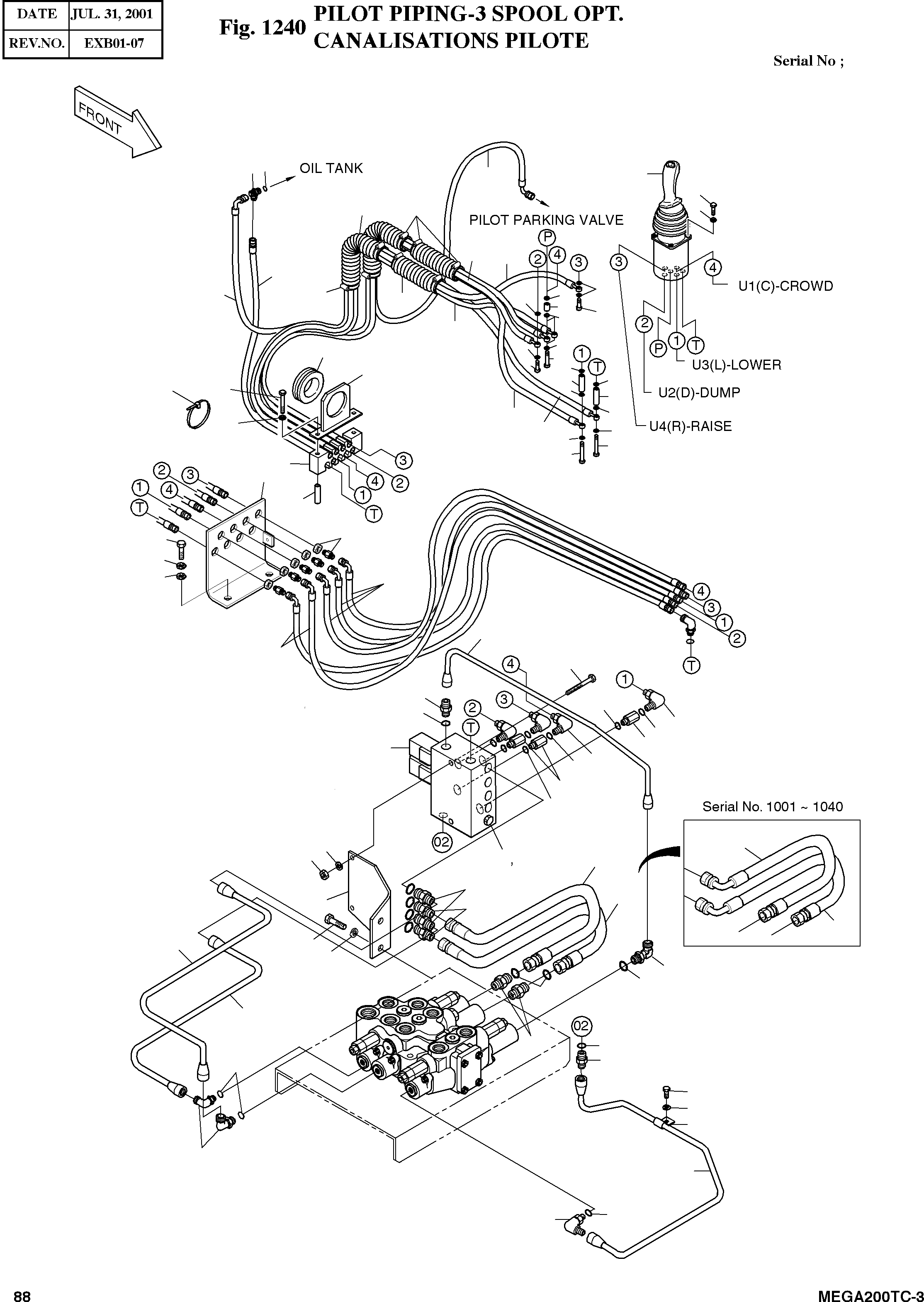 | DATE | JUL. 31, 2001 |
|---|---|
| REV.NO. | EXB01-07 |

Fig. 1240 PILOT PIPING-3 SPOOL OPT.
CANALISATIONS PILOTE

Serial No ;

FRONT

OIL TANK

PILOT PARKING VALVE

P
2
4
3
3
4
U1(C)-CROWD
2
P
1
T
U3(L)-LOWER
U2(D)-DUMP
U4(R)-RAISE
1
T

3
4
2
1
T
2
3
1
4
T

4
3
1
2
T

4
1
2
3
T

02

Serial No. 1001 ~ 1040

02

88

MEGA200TC-3