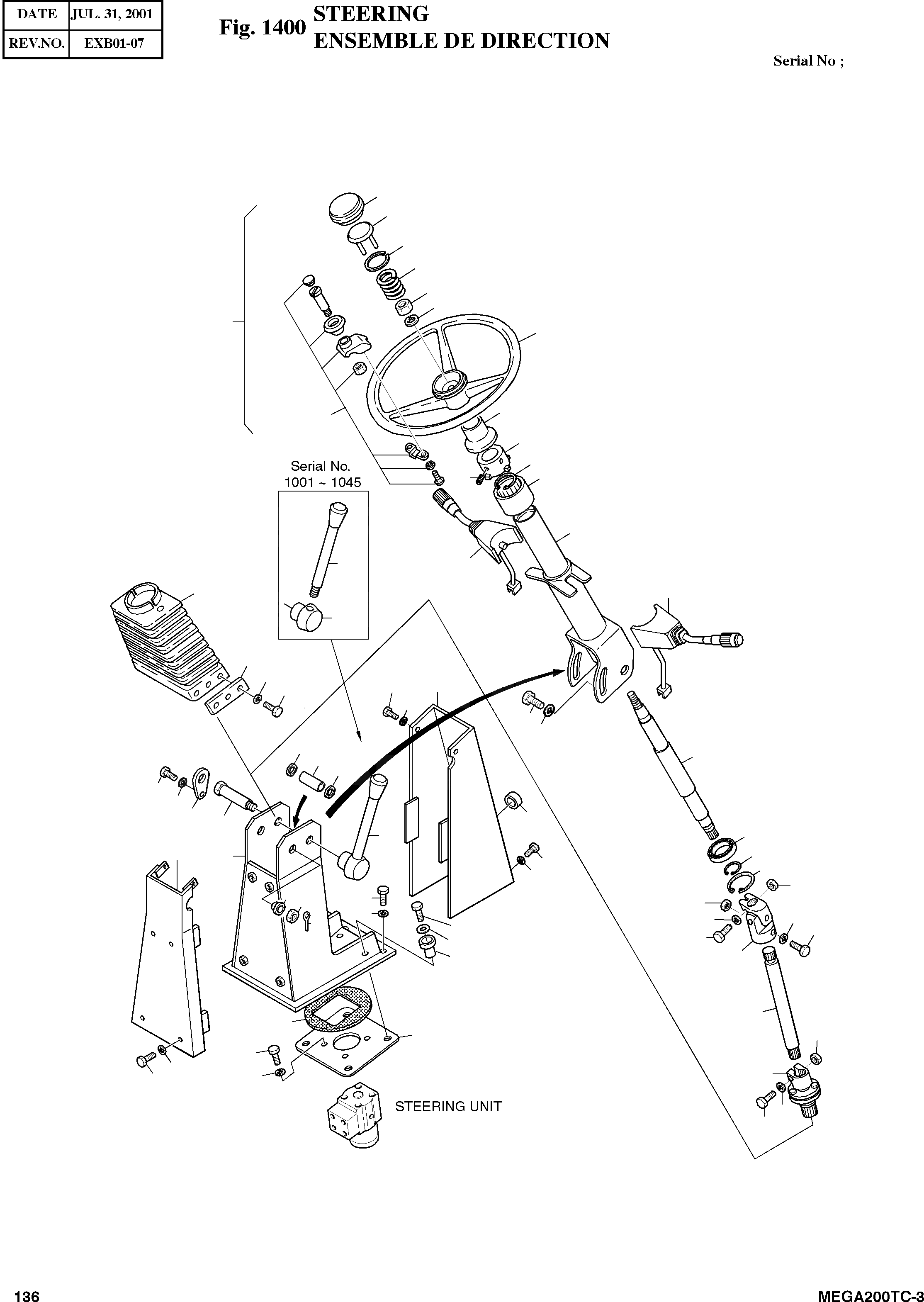 | DATE | JUL. 31, 2001 |
|---|---|
| REV.NO. | EXB01-07 |

Fig. 1400 STEERING
ENSEMBLE DE DIRECTION

Serial No ;

Serial No.
1001 ~ 1045

STEERING UNIT

136

MEGA200TC-3