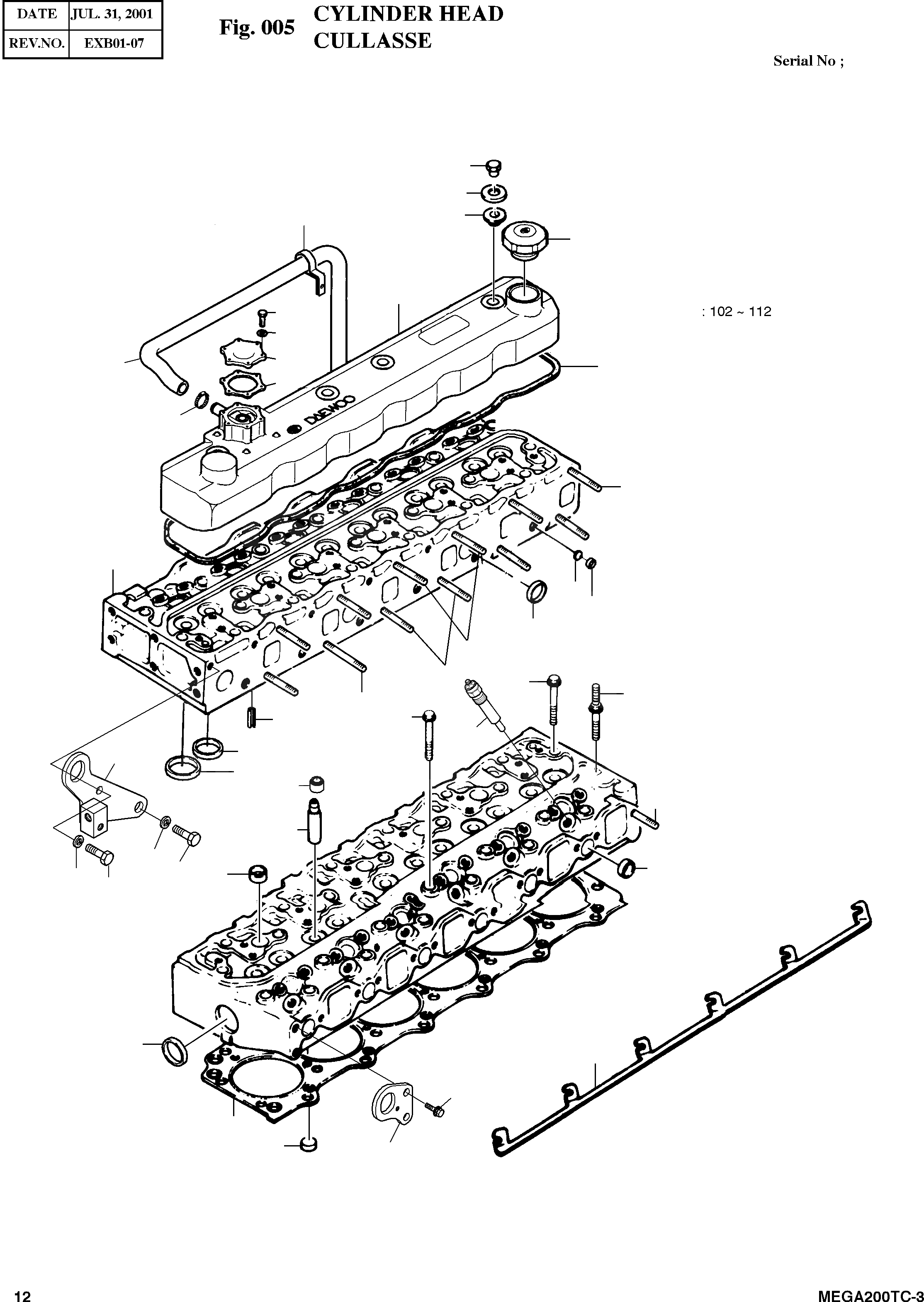 | DATE | JUL. 31, 2001 |
|---|---|
| REV.NO. | EXB01-07 |

Fig. 005 CYLINDER HEAD
CULLASSE

Serial No ;

: 102 ~ 112

DAEWOO

12

MEGA200TC-3