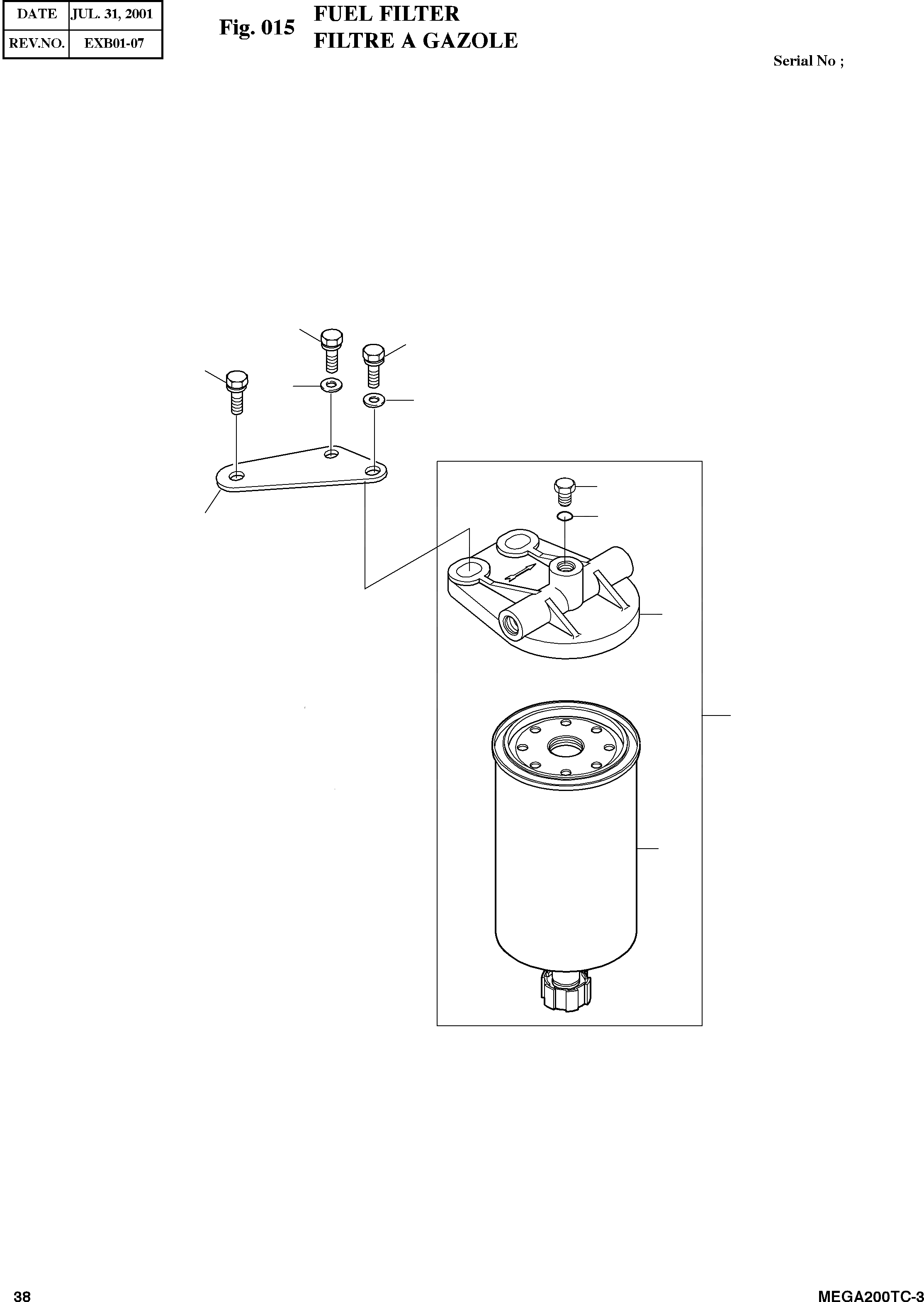 | DATE | JUL. 31, 2001 |
|---|---|
| REV.NO. | EXB01-07 |

Fig. 015 FUEL FILTER
FILTRE A GAZOLE

Serial No ;

38

MEGA200TC-3